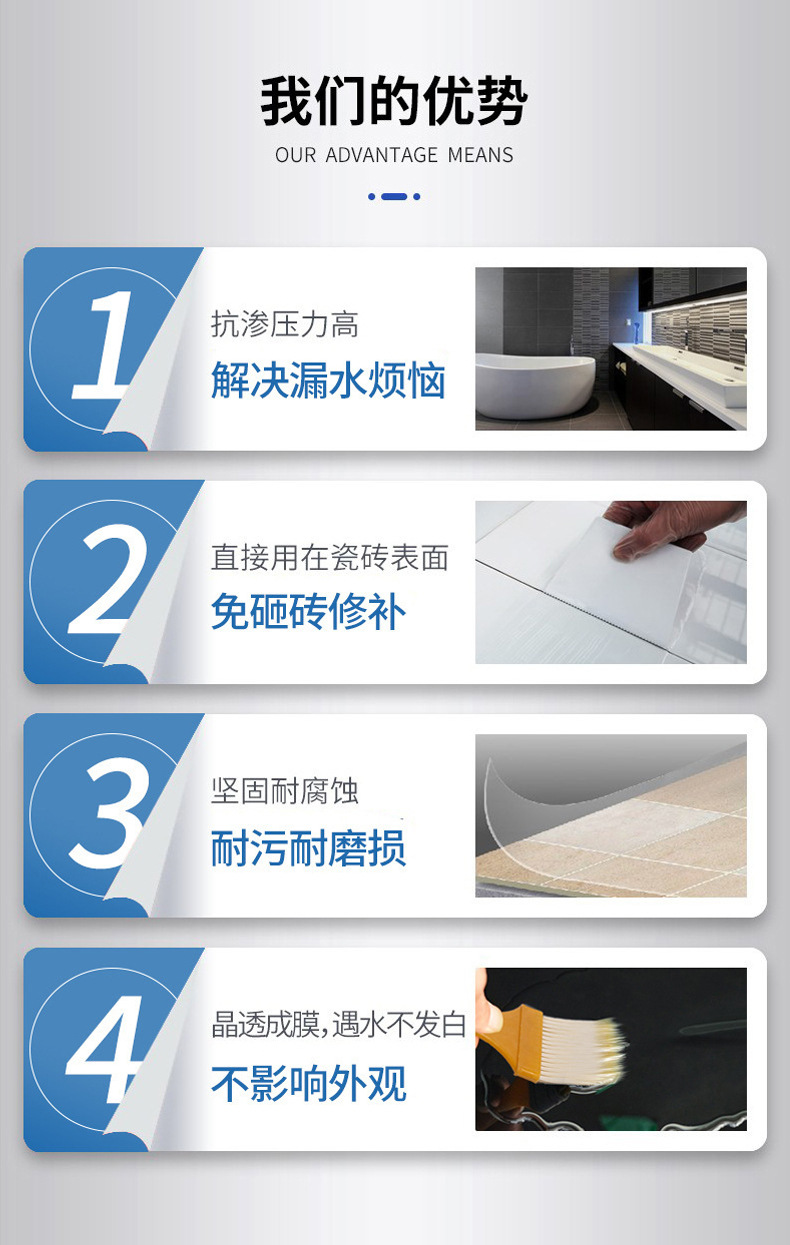 我们的优势
OUR ADVANTAGE MEANS

1
抗渗压力高
解决漏水烦恼

2
直接用在瓷砖表面
免砸砖修补

3
坚固耐腐蚀
耐污耐磨损

4
晶透成膜，遇水不发白
不影响外观