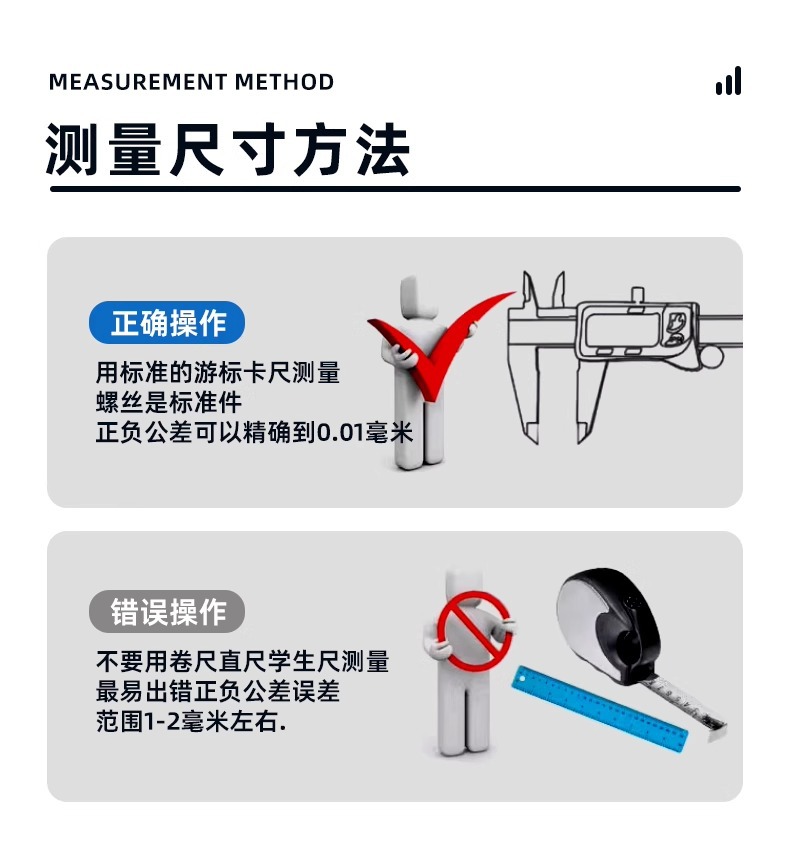 MEASUREMENT METHOD

测量尺寸方法

正确操作

用标准的游标卡尺测量
螺丝是标准件
正负公差可以精确到0.01毫米

错误操作

不要用卷尺直尺学生尺测量
最易出错正负公差误差
范围1-2毫米左右.