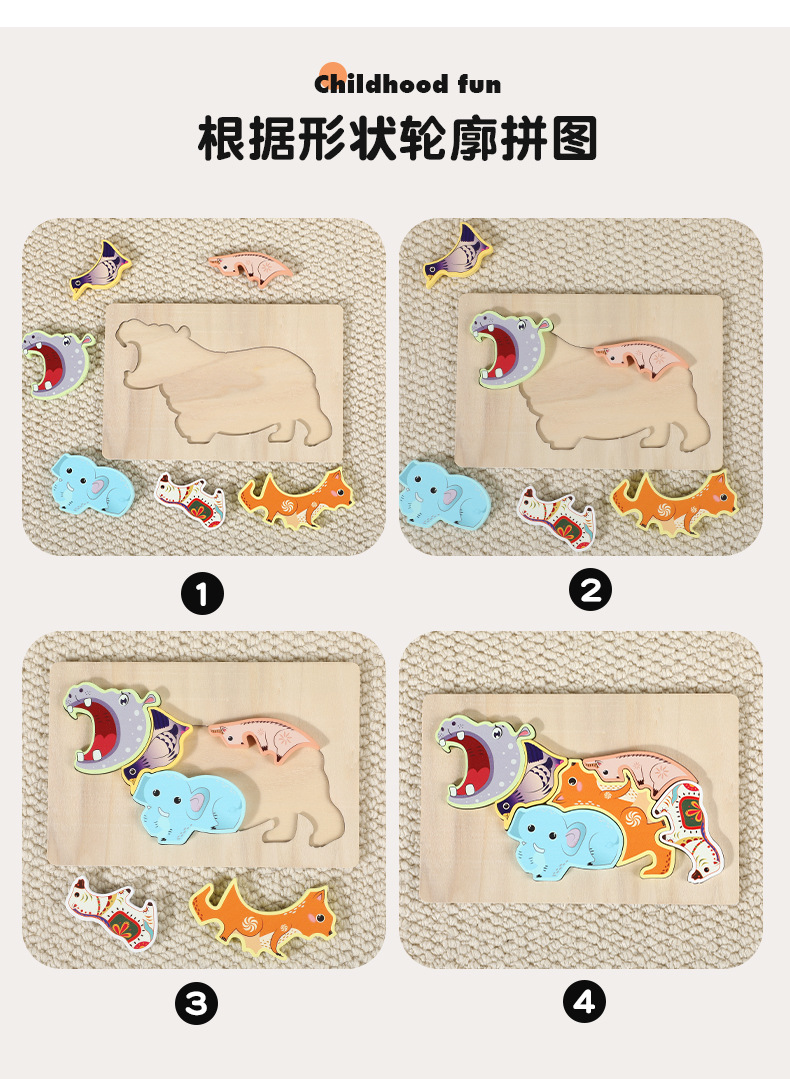 Childhood fun
根据形状轮廓拼图

1

2

3

4