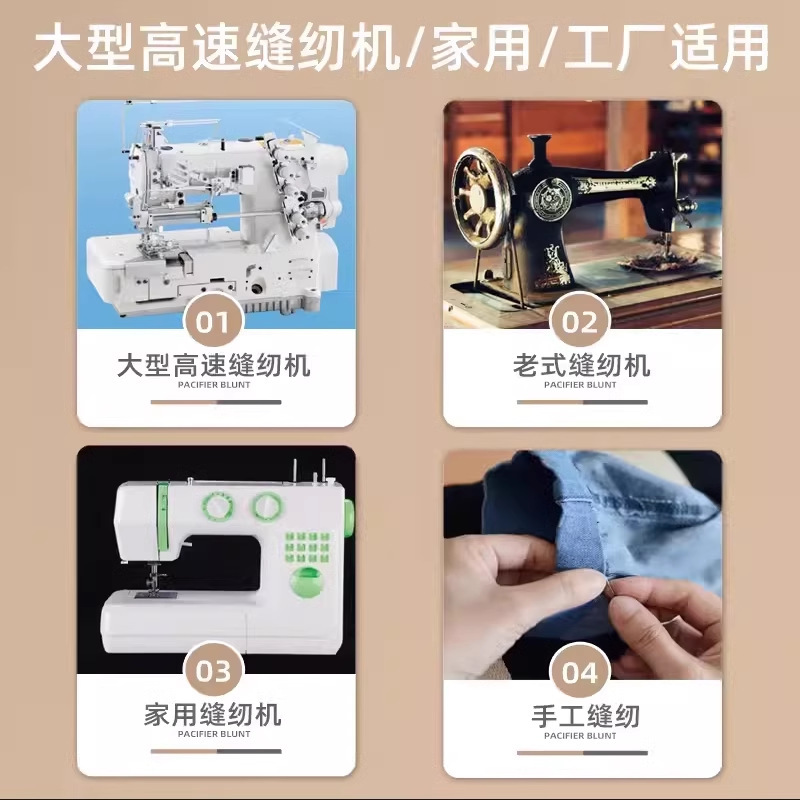 大型高速缝纫机/家用/工厂适用

01
大型高速缝纫机
PACIFIER BLUNT

02
老式缝纫机
PACIFIER BLUNT

03
家用缝纫机
PACIFIER BLUNT

04
手工缝纫
PACIFIER BLUNT