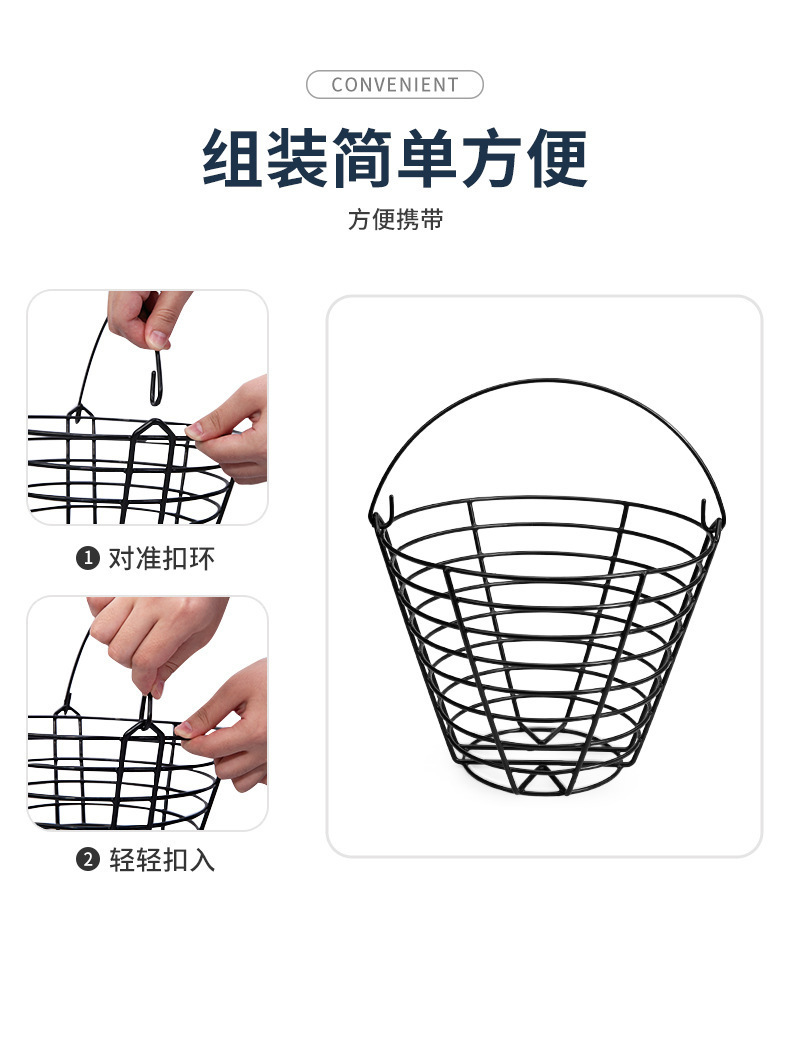 CONVENIENT

组装简单方便

方便携带

❶ 对准扣环

❷ 轻轻扣入