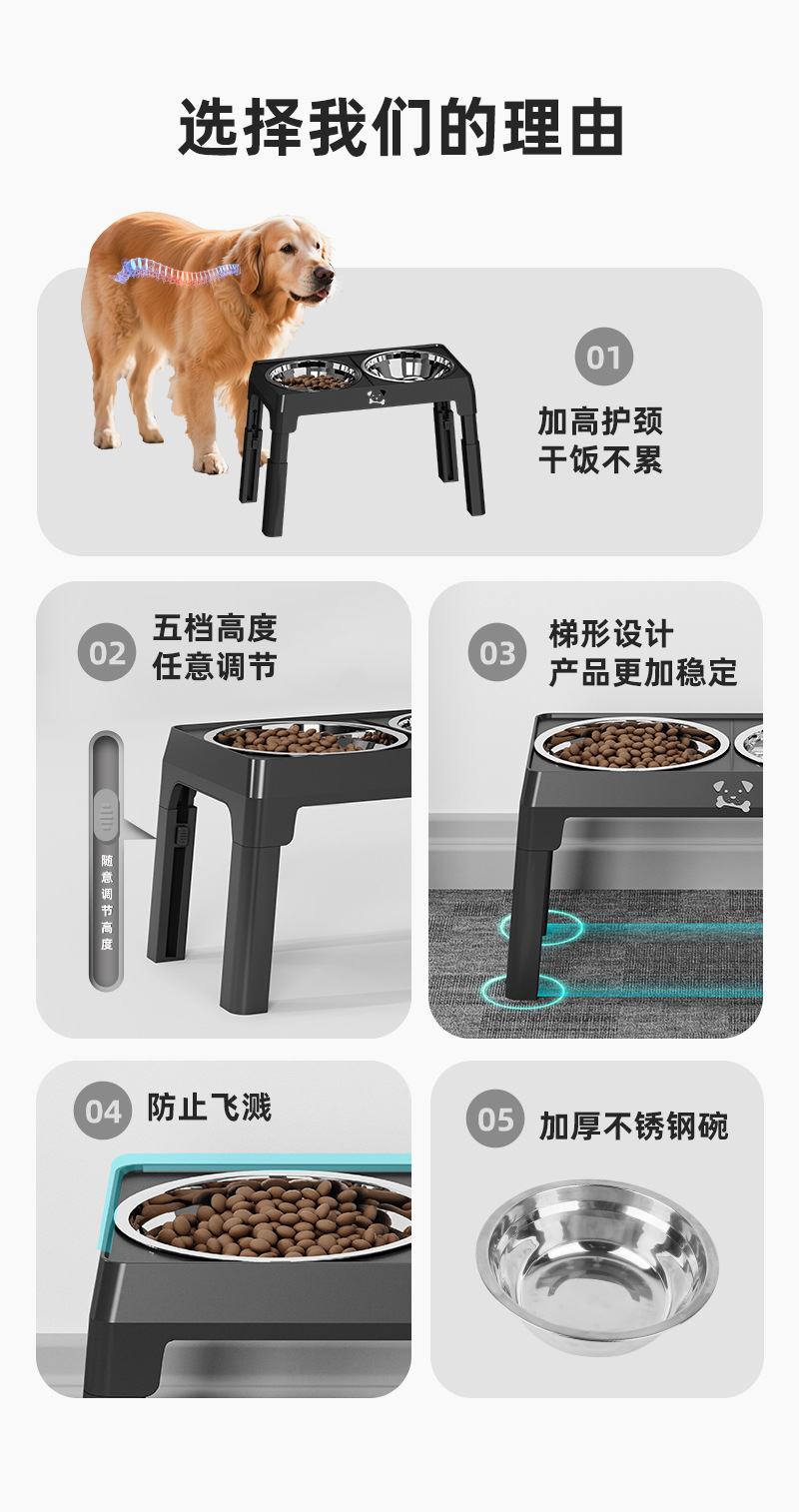 选择我们的理由

01
加高护颈
干饭不累

02
五档高度
任意调节

随意调节高度

03
梯形设计
产品更加稳定

04
防止飞溅

05
加厚不锈钢碗