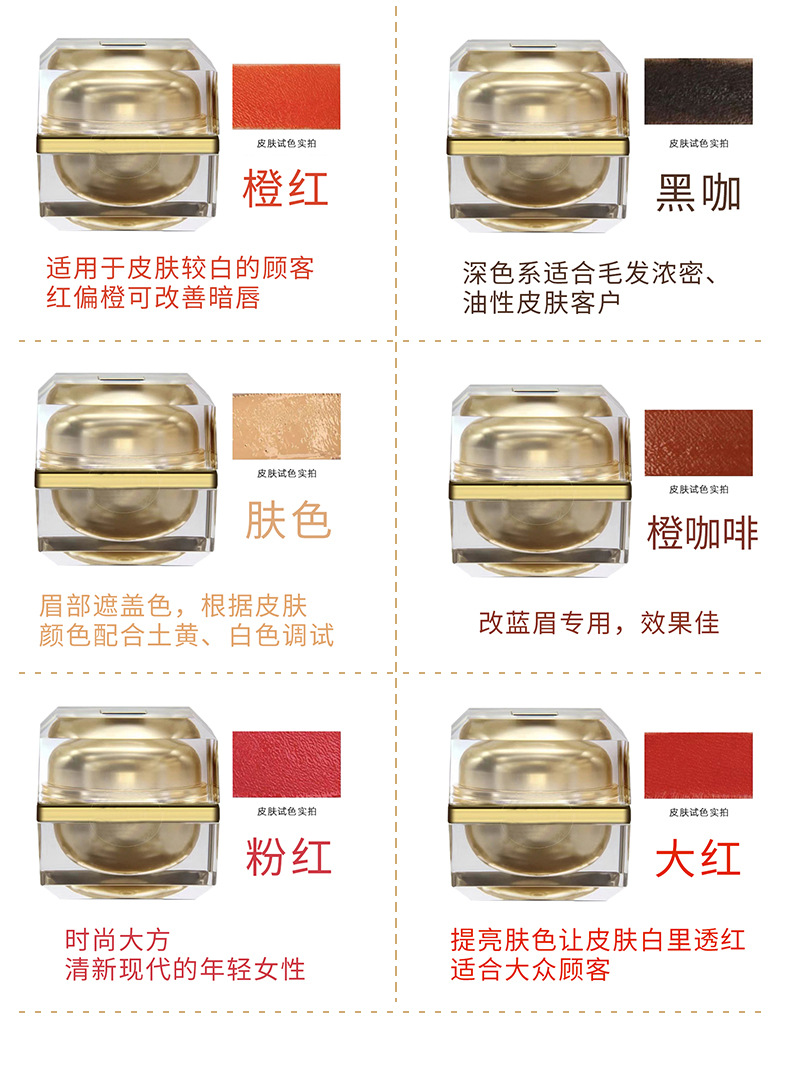 皮肤试色实拍

橙红

适用于皮肤较白的顾客
红偏橙可改善暗唇

皮肤试色实拍

黑咖

深色系适合毛发浓密、
油性皮肤客户

皮肤试色实拍

肤色

眉部遮盖色，根据皮肤
颜色配合土黄、白色调试

皮肤试色实拍

橙咖啡

改蓝眉专用，效果佳

皮肤试色实拍

粉红

时尚大方
清新现代的年轻女性

皮肤试色实拍

大红

提亮肤色让皮肤白里透红
适合大众顾客