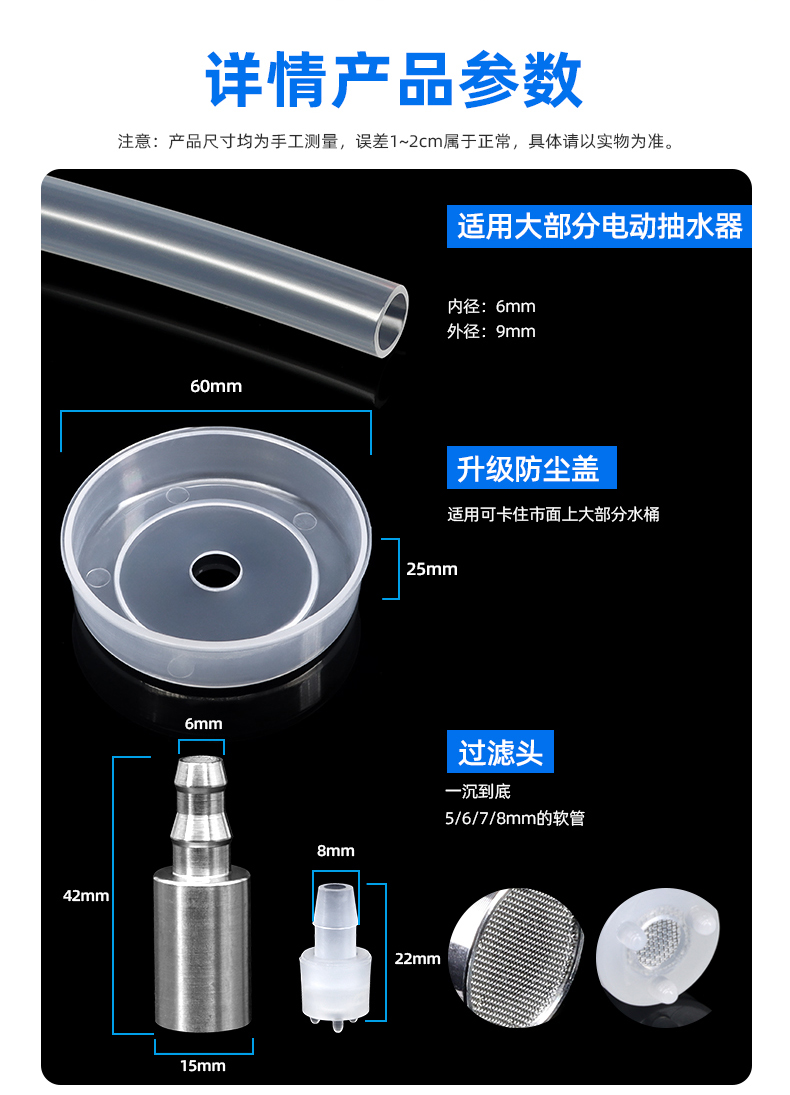 详情产品参数

注意：产品尺寸均为手工测量，误差1~2cm属于正常，具体请以实物为准。

适用大部分电动抽水器

内径：6mm
外径：9mm

60mm

升级防尘盖

适用可卡住市面上大部分水桶

25mm

6mm

过滤头

一沉到底
5/6/7/8mm的软管

8mm

42mm

22mm

15mm