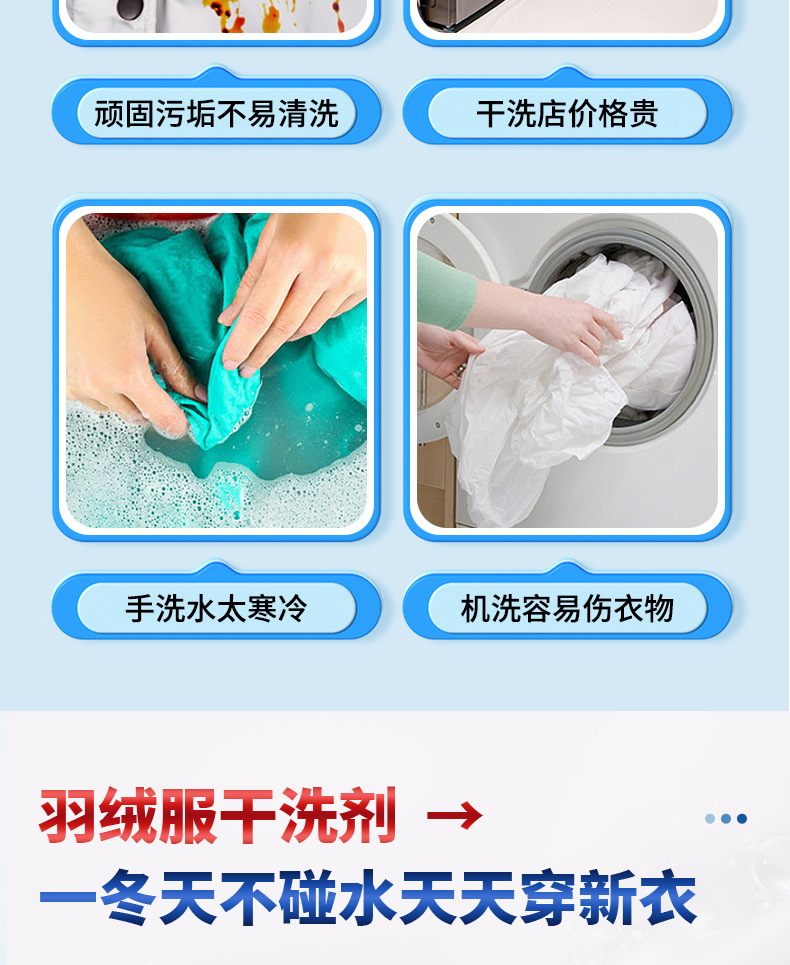 顽固污垢不易清洗

干洗店价格贵

手洗水太寒冷

机洗容易伤衣物

羽绒服干洗剂 →

一冬天不碰水天天穿新衣