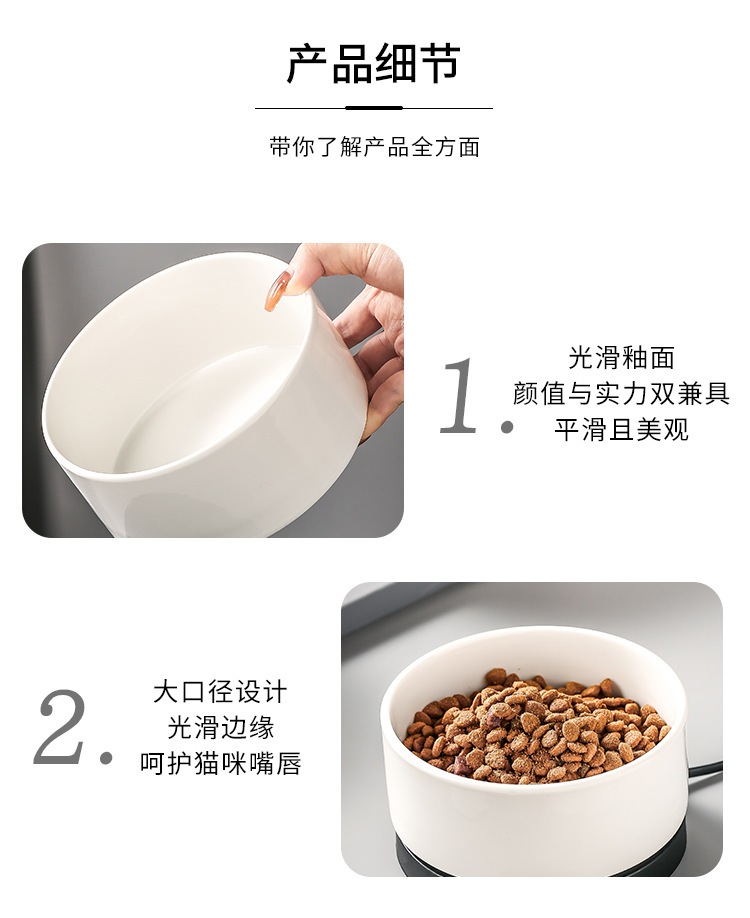 产品细节

带你了解产品全方面

1.

光滑釉面
颜值与实力双兼具
平滑且美观

2.

大口径设计
光滑边缘
呵护猫咪嘴唇