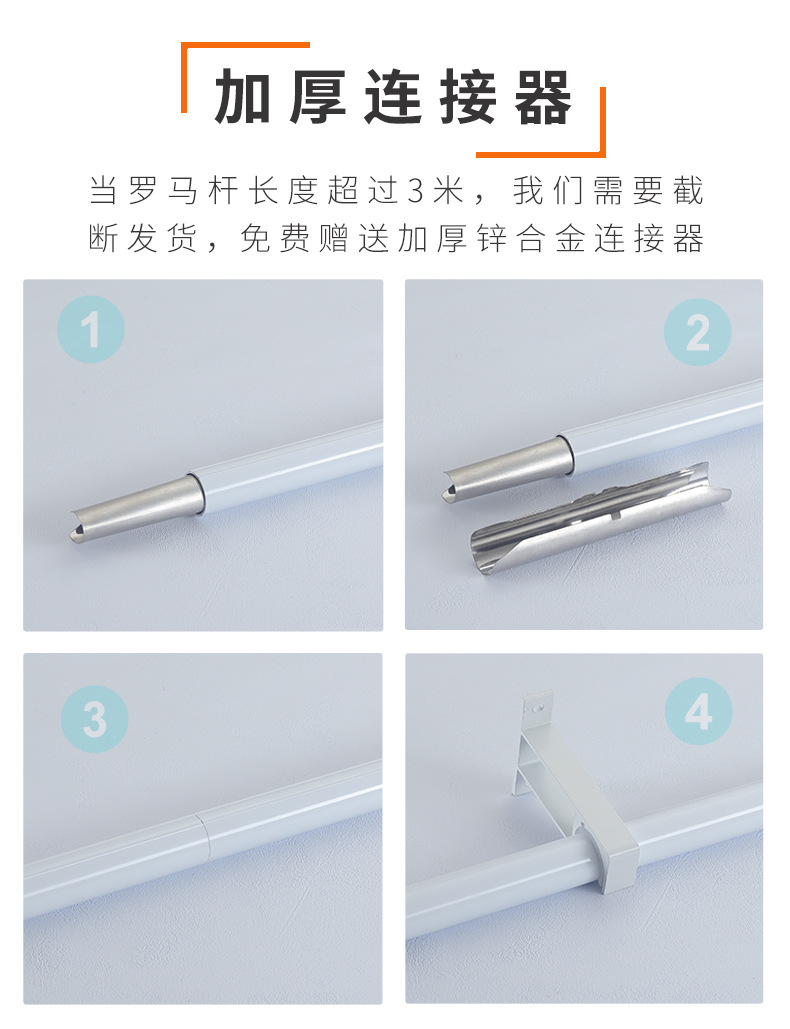 加厚连接器

当罗马杆长度超过3米，我们需要截断发货，免费赠送加厚锌合金连接器

1

2

3

4