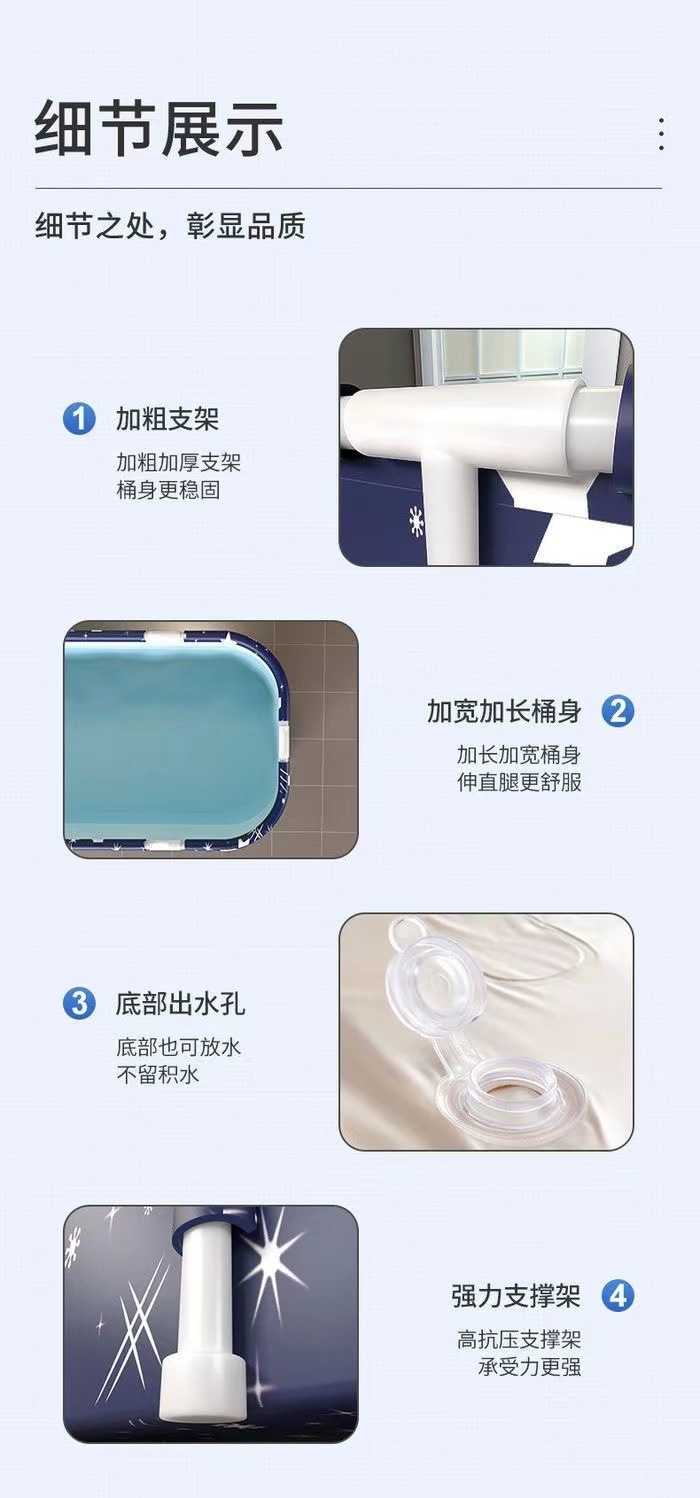 细节展示

细节之处，彰显品质

1 加粗支架

加粗加厚支架
桶身更稳固

加宽加长桶身 2

加长加宽桶身
伸直腿更舒服

3 底部出水孔

底部也可放水
不留积水

强力支撑架 4

高抗压支撑架
承受力更强