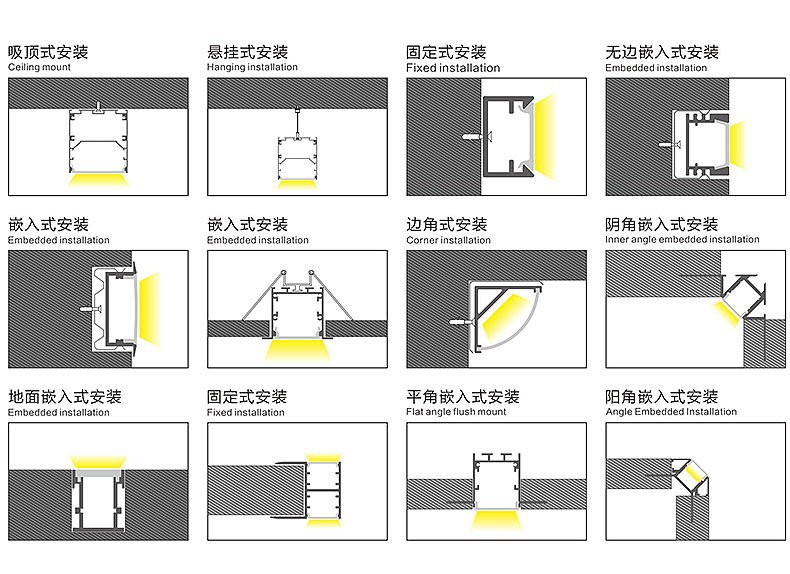 吸顶式安装
Ceiling mount

悬挂式安装
Hanging installation

固定式安装
Fixed installation

无边嵌入式安装
Embedded installation

嵌入式安装
Embedded installation

嵌入式安装
Embedded installation

边角式安装
Corner installation

阴角嵌入式安装
Inner angle embedded installation

地面嵌入式安装
Embedded installation

固定式安装
Fixed installation

平角嵌入式安装
Flat angle flush mount

阳角嵌入式安装
Angle Embedded Installation