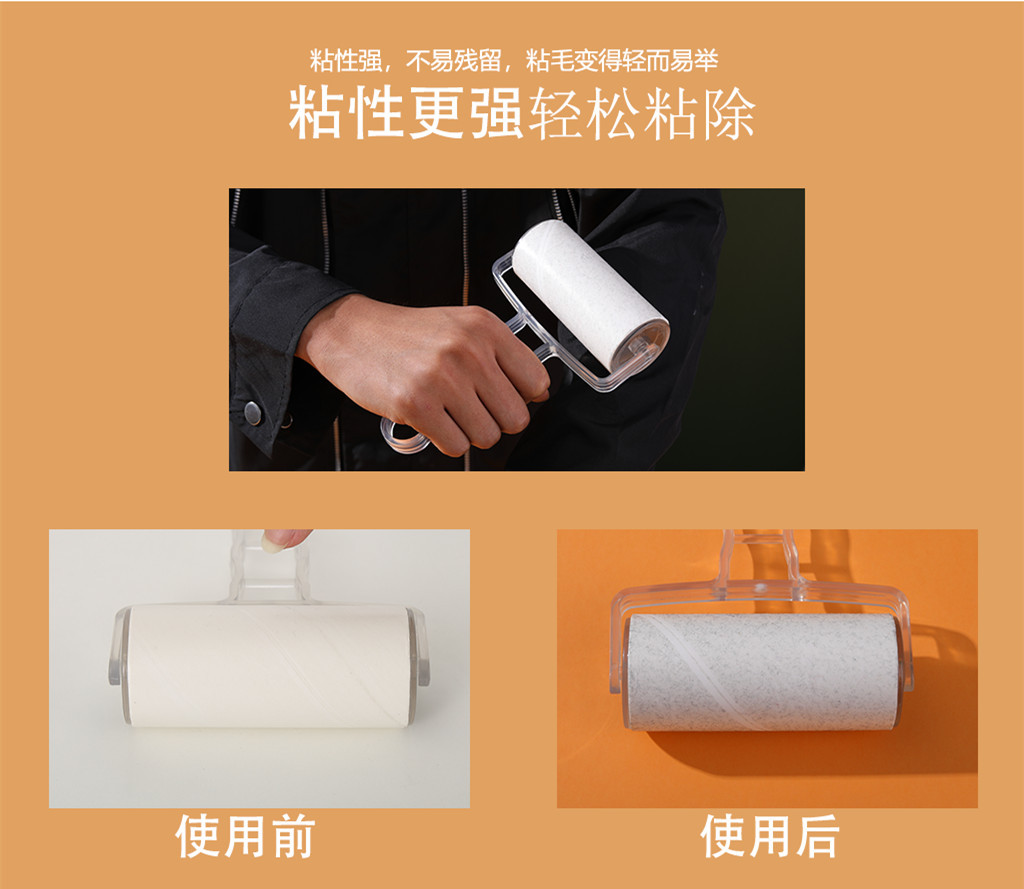 粘性强，不易残留，粘毛变得轻而易举

粘性更强轻松粘除

使用前

使用后