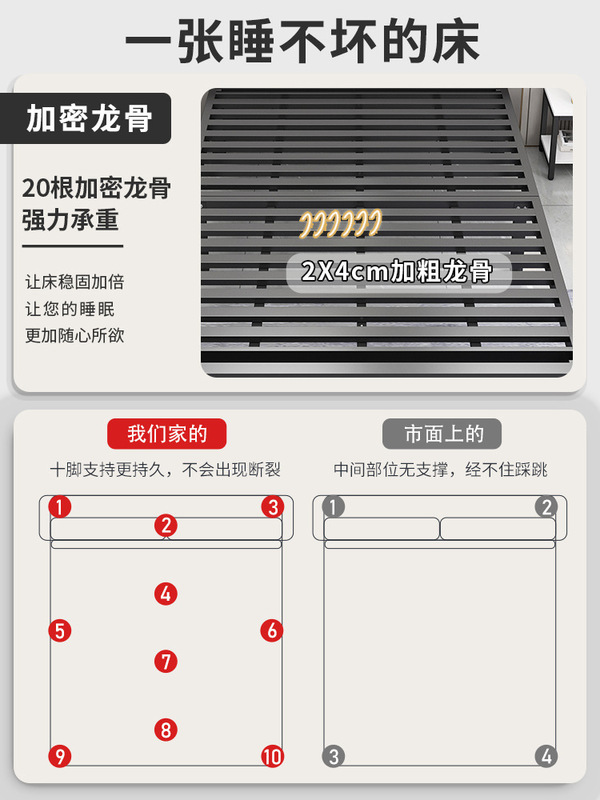 一张睡不坏的床

加密龙骨

20根加密龙骨
强力承重

让床稳固加倍
让您的睡眠
更加随心所欲

2X4cm加粗龙骨

我们家的

十脚支持更持久，不会出现断裂

1 3 2 4 5 6 7 8 9 10

市面上的

中间部位无支撑，经不住踩跳

1 2 3 4