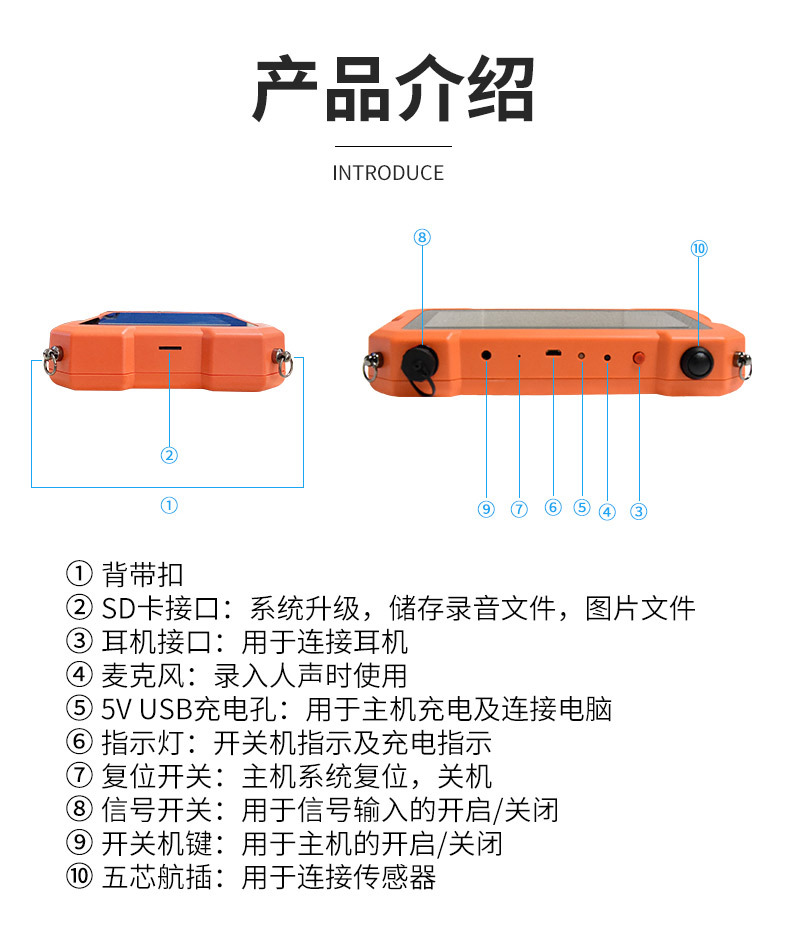 产品介绍

INTRODUCE

⑧ ⑩

②

①

⑨ ⑦ ⑥ ⑤ ④ ③

① 背带扣
② SD卡接口：系统升级，储存录音文件，图片文件
③ 耳机接口：用于连接耳机
④ 麦克风：录入人声时使用
⑤ 5V USB充电孔：用于主机充电及连接电脑
⑥ 指示灯：开关机指示及充电指示
⑦ 复位开关：主机系统复位，关机
⑧ 信号开关：用于信号输入的开启/关闭
⑨ 开关机键：用于主机的开启/关闭
⑩ 五芯航插：用于连接传感器