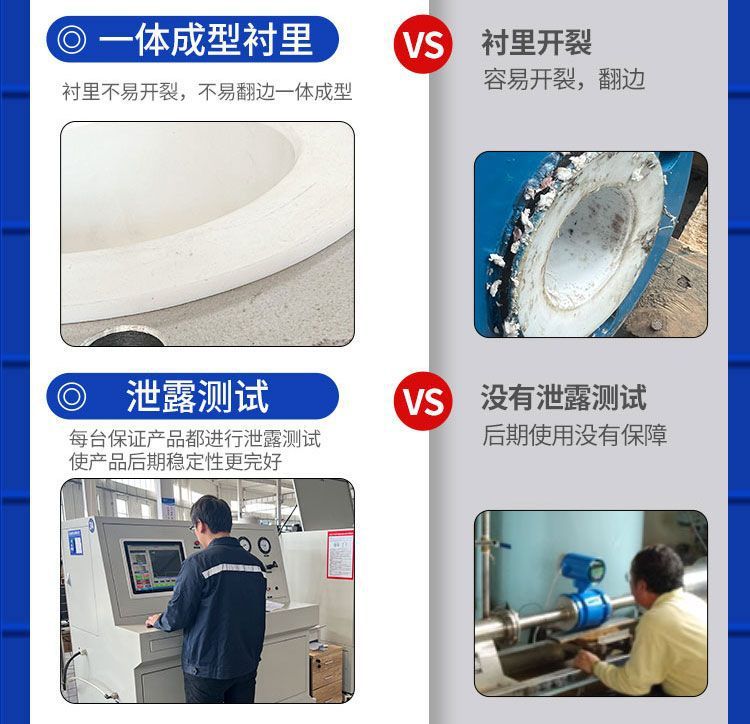 ◎ 一体成型衬里

衬里不易开裂，不易翻边一体成型

VS

衬里开裂

容易开裂，翻边

◎ 泄露测试

每台保证产品都进行泄露测试
使产品后期稳定性更完好

VS

没有泄露测试

后期使用没有保障