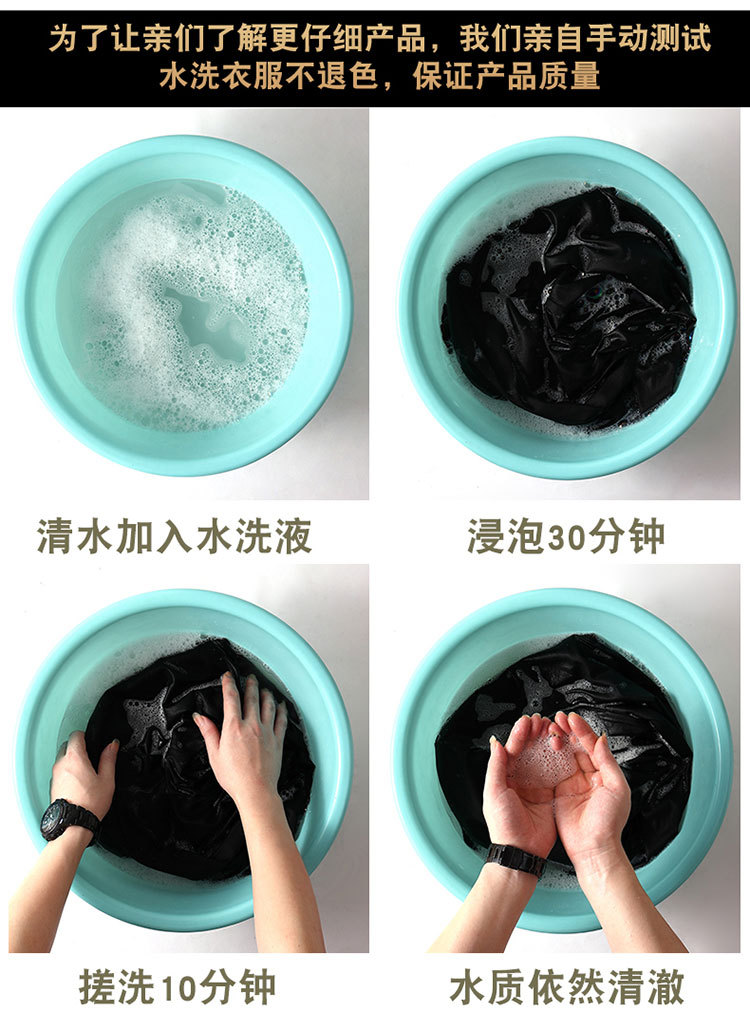 为了让亲们了解更仔细产品，我们亲自手动测试
水洗衣服不退色，保证产品质量

清水加入水洗液

浸泡30分钟

搓洗10分钟

水质依然清澈