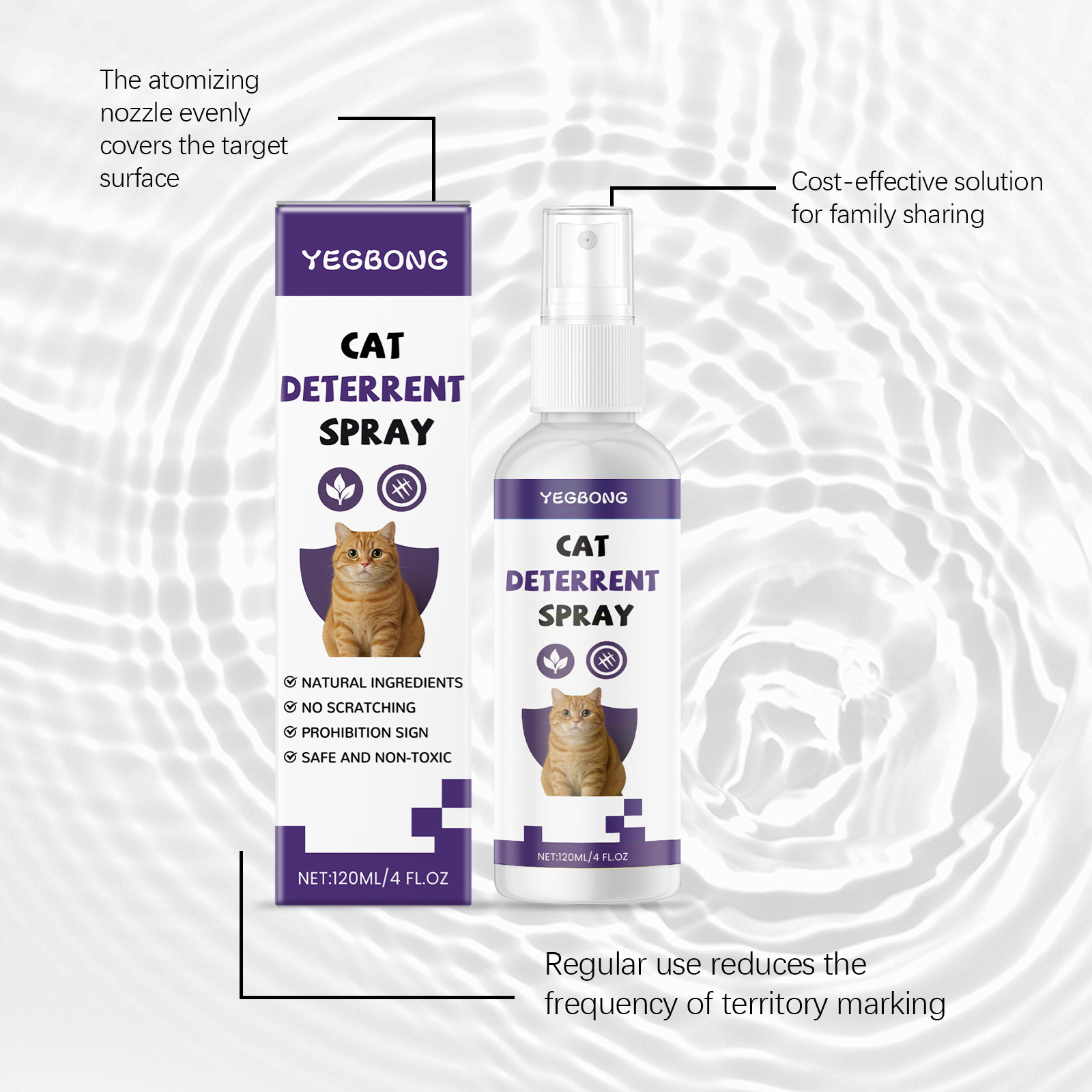 The atomizing nozzle evenly covers the target surface

Cost-effective solution for family sharing

YEGBONG

CAT DETERRENT SPRAY

NATURAL INGREDIENTS
NO SCRATCHING
PROHIBITION SIGN
SAFE AND NON-TOXIC

NET:120ML/4 FL.OZ

YEGBONG

CAT DETERRENT SPRAY

NET:120ML/4 FL.OZ

Regular use reduces the frequency of territory marking