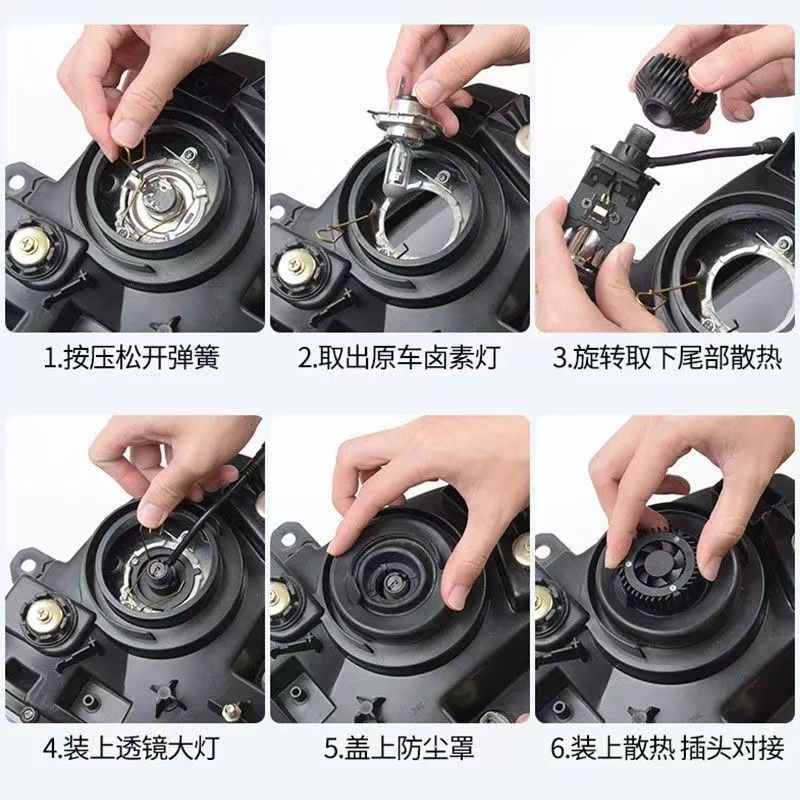 1.按压松开弹簧

2.取出原车卤素灯

3.旋转取下尾部散热

4.装上透镜大灯

5.盖上防尘罩

6.装上散热 插头对接