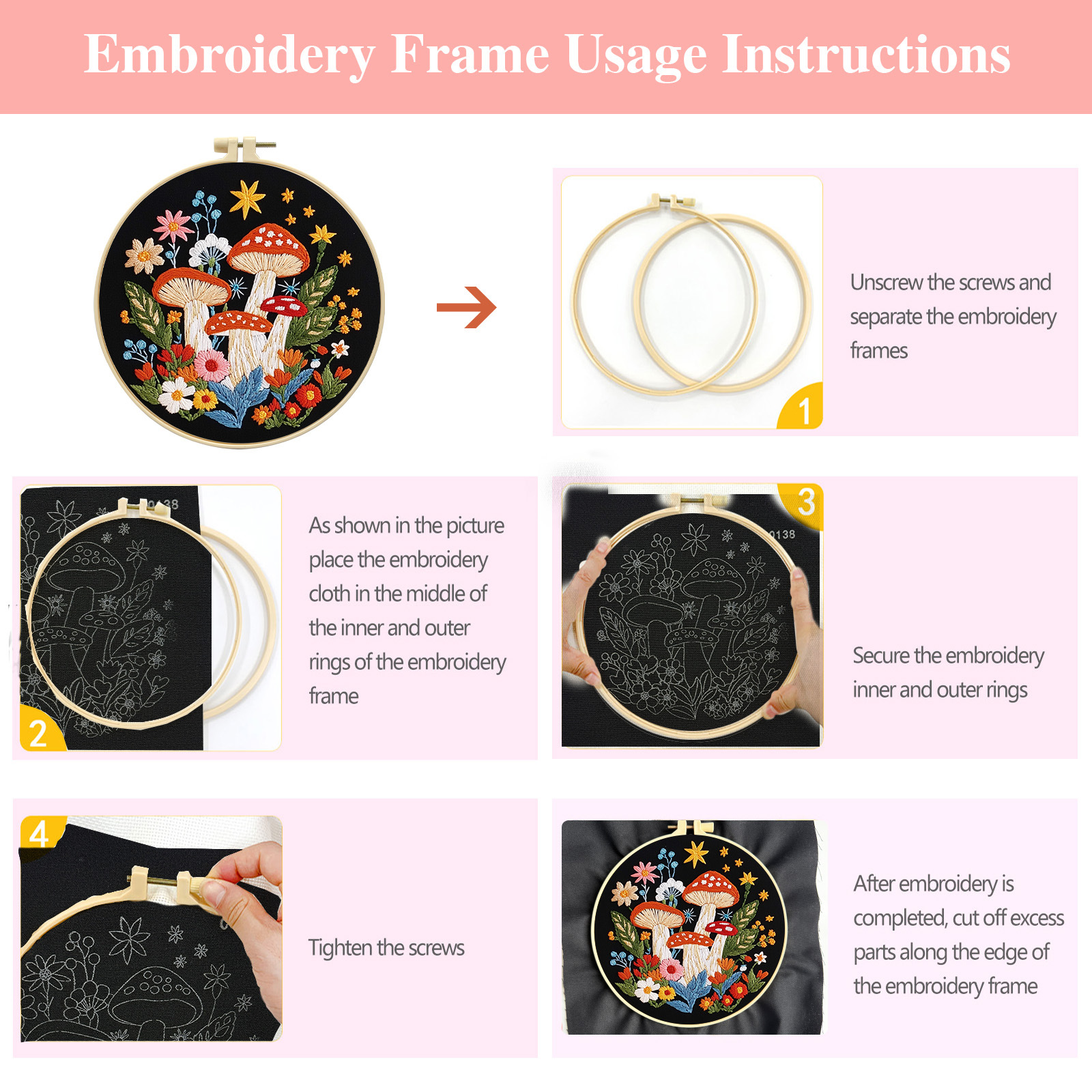 Embroidery Frame Usage Instructions

1

Unscrew the screws and separate the embroidery frames

2

As shown in the picture place the embroidery cloth in the middle of the inner and outer rings of the embroidery frame

3

0138

Secure the embroidery inner and outer rings

4

Tighten the screws

After embroidery is completed, cut off excess parts along the edge of the embroidery frame