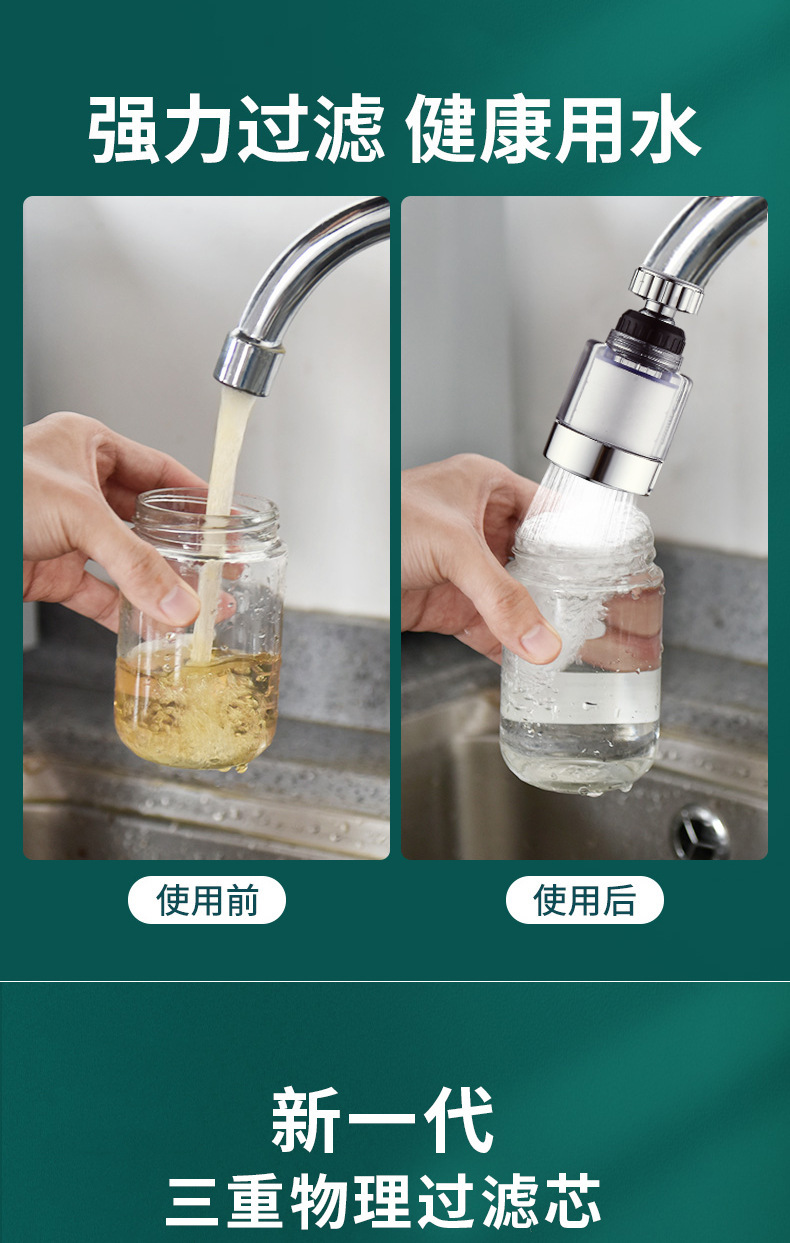 强力过滤 健康用水

使用前

使用后

新一代
三重物理过滤芯