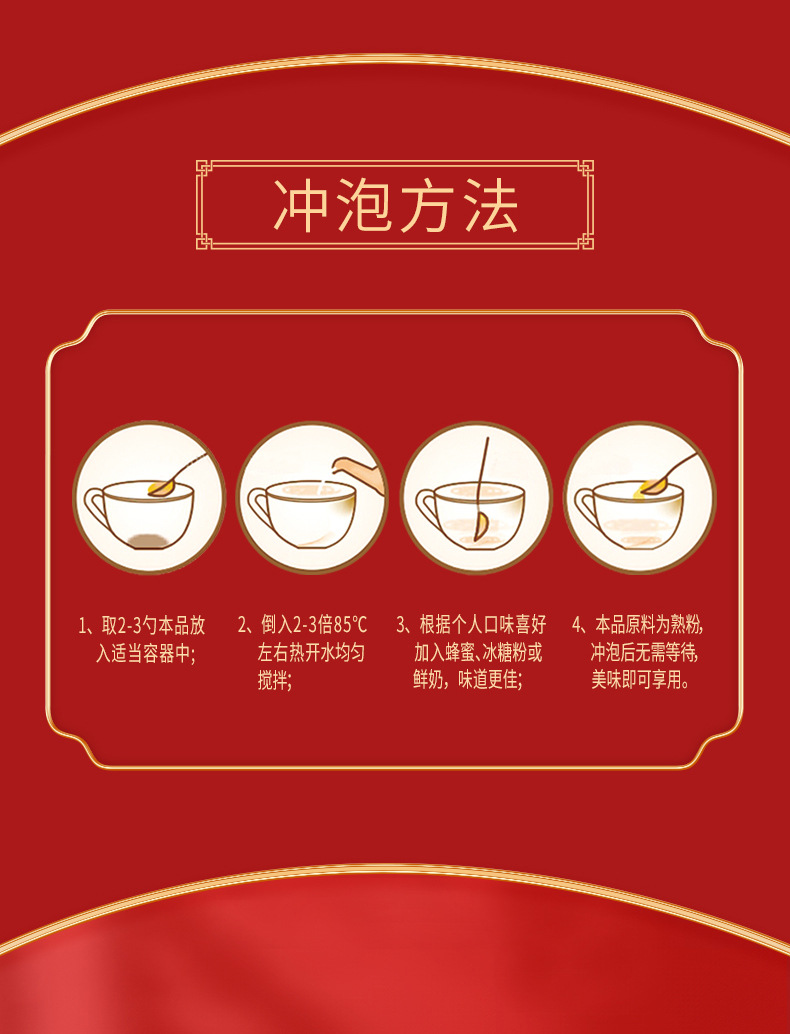 冲泡方法

1、取2-3勺本品放入适当容器中;

2、倒入2-3倍85℃左右热开水均匀搅拌;

3、根据个人口味喜好加入蜂蜜、冰糖粉或鲜奶，味道更佳;

4、本品原料为熟粉，冲泡后无需等待，美味即可享用。