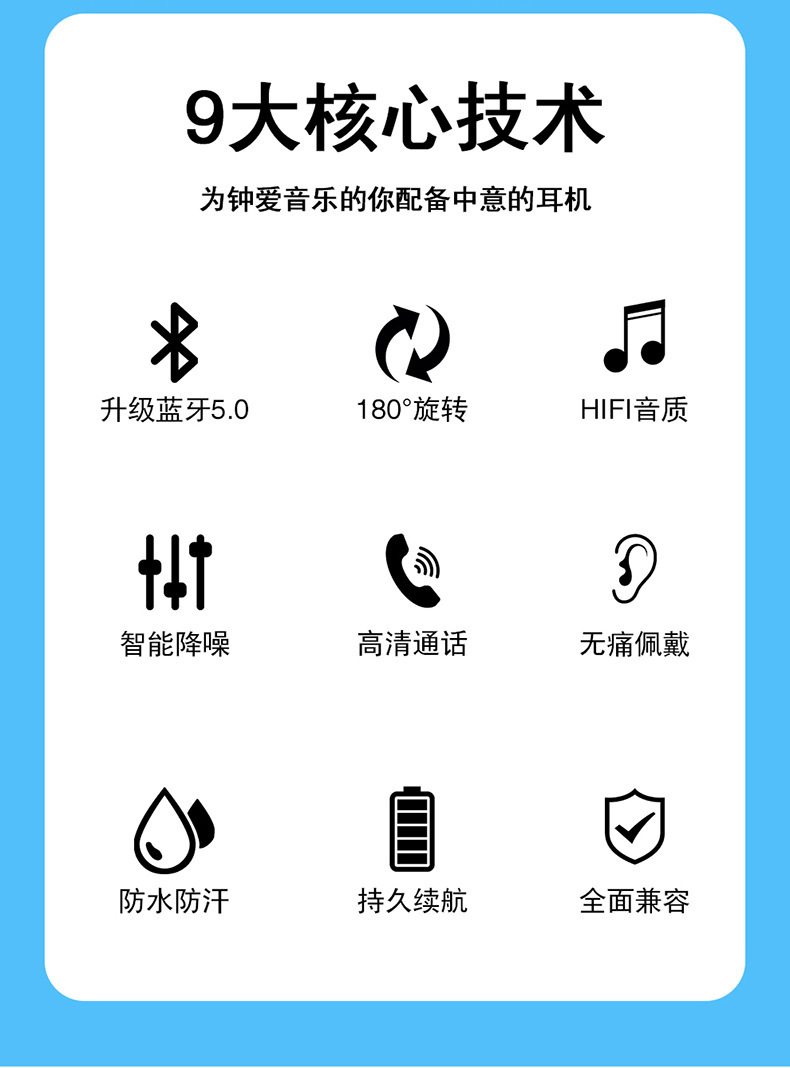 9大核心技术

为钟爱音乐的你配备中意的耳机

升级蓝牙5.0

180°旋转

HIFI音质

智能降噪

高清通话

无痛佩戴

防水防汗

持久续航

全面兼容