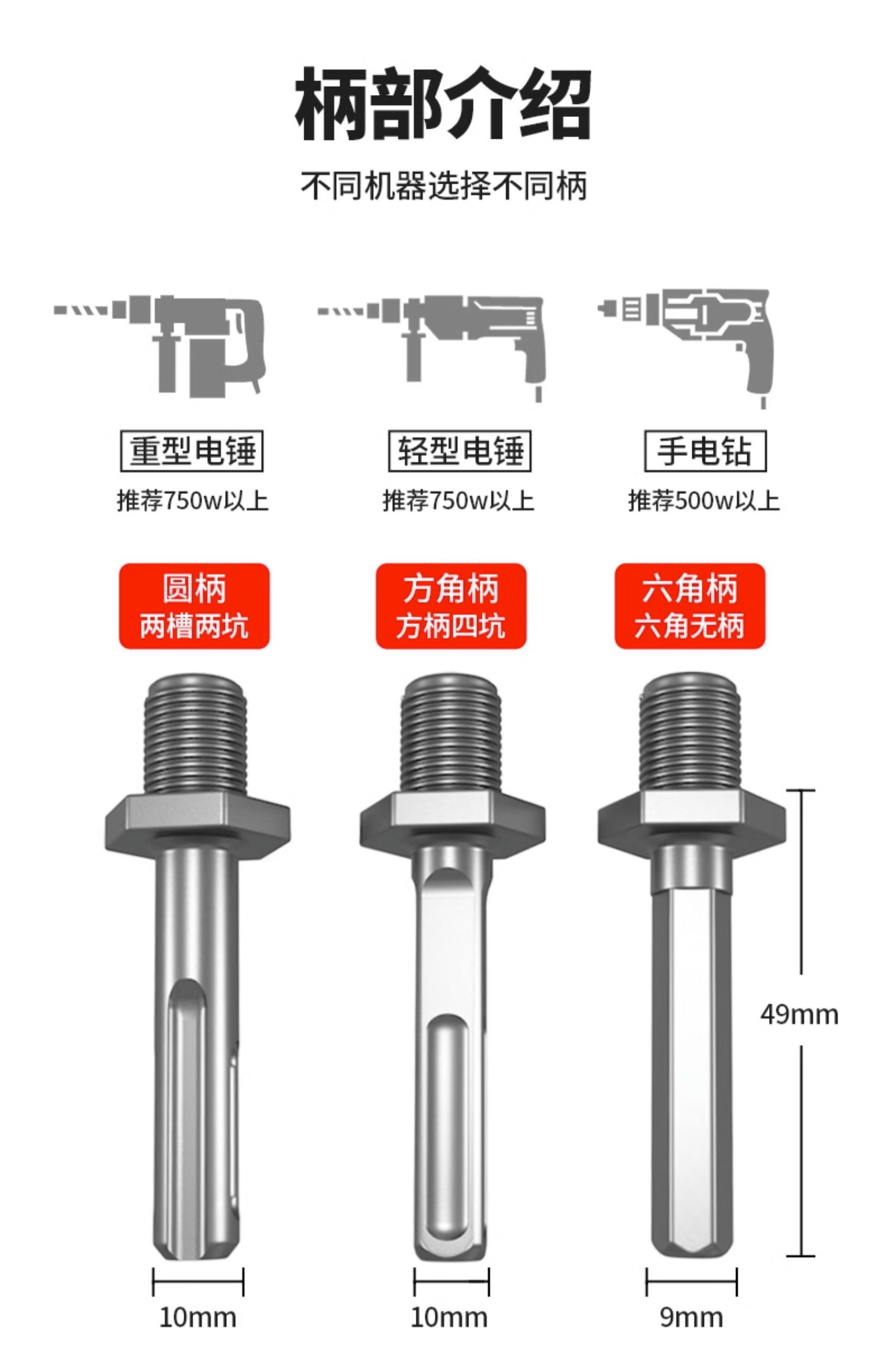 柄部介绍

不同机器选择不同柄

重型电锤
推荐750w以上

轻型电锤
推荐750w以上

手电钻
推荐500w以上

圆柄
两槽两坑

方角柄
方柄四坑

六角柄
六角无柄

49mm

10mm

10mm

9mm