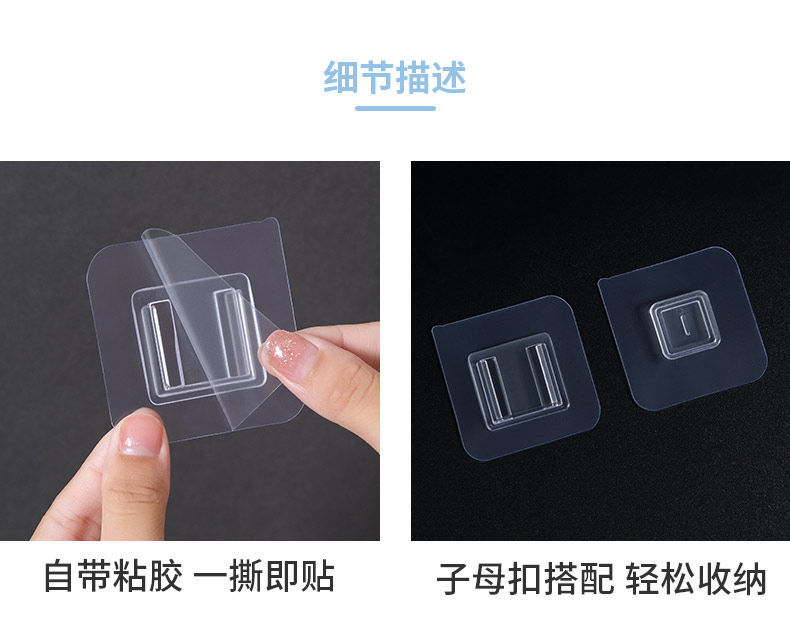 细节描述

自带粘胶 一撕即贴

子母扣搭配 轻松收纳