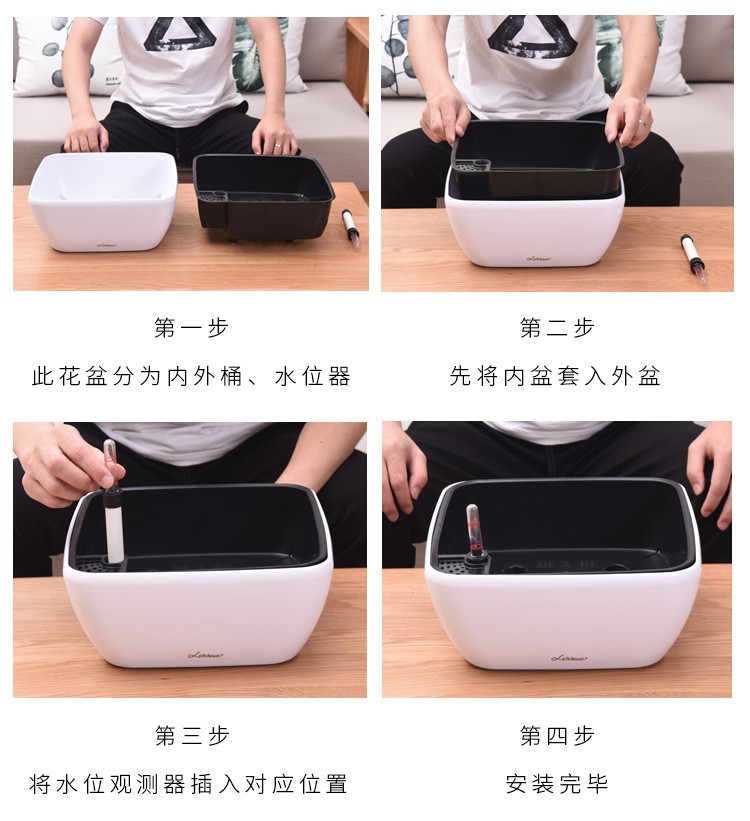 第一步

此花盆分为内外桶、水位器

第二步

先将内盆套入外盆

第三步

将水位观测器插入对应位置

第四步

安装完毕