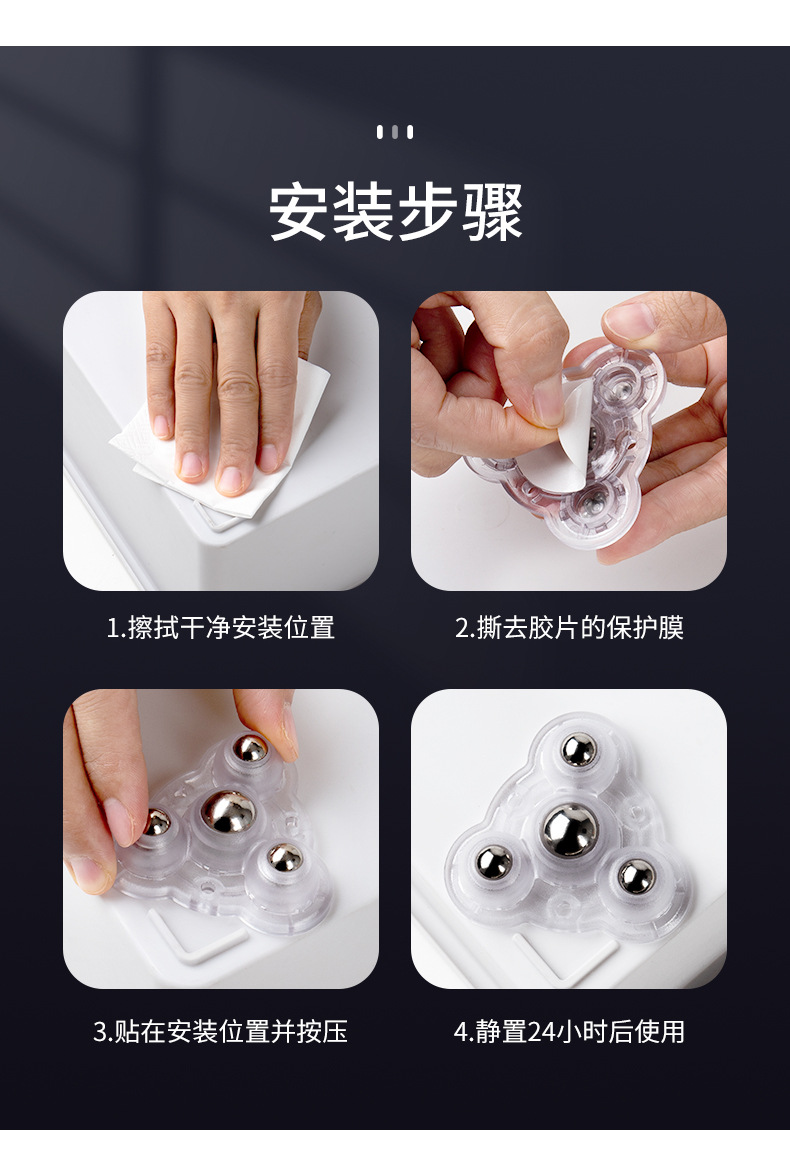 安装步骤

1.擦拭干净安装位置

2.撕去胶片的保护膜

3.贴在安装位置并按压

4.静置24小时后使用