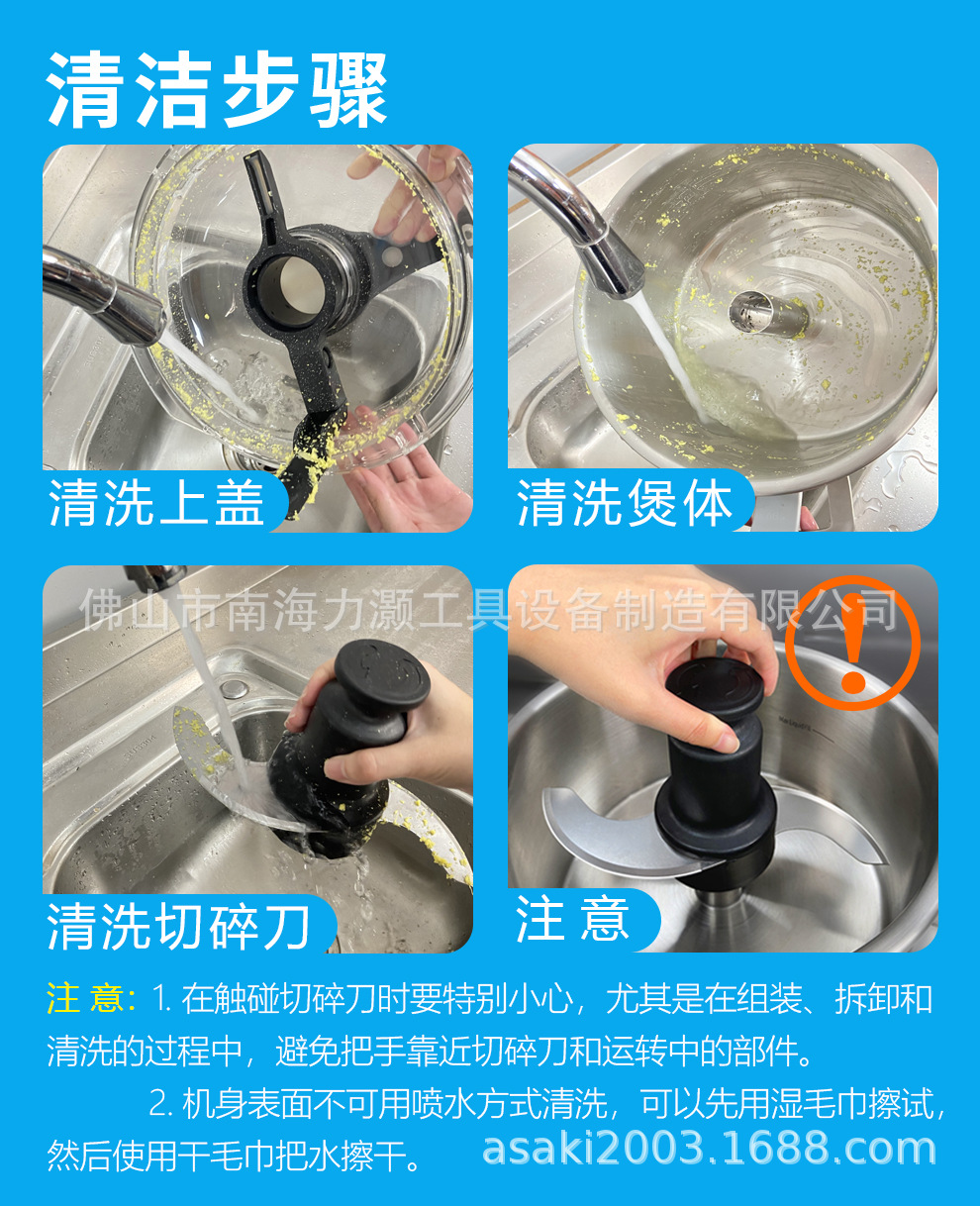 清洁步骤

清洗上盖

清洗煲体

佛山市南海力灏工具设备制造有限公司

清洗切碎刀

注 意

注 意：1. 在触碰切碎刀时要特别小心，尤其是在组装、拆卸和清洗的过程中，避免把手靠近切碎刀和运转中的部件。

2. 机身表面不可用喷水方式清洗，可以先用湿毛巾擦试，然后使用干毛巾把水擦干。

asaki2003.1688.com