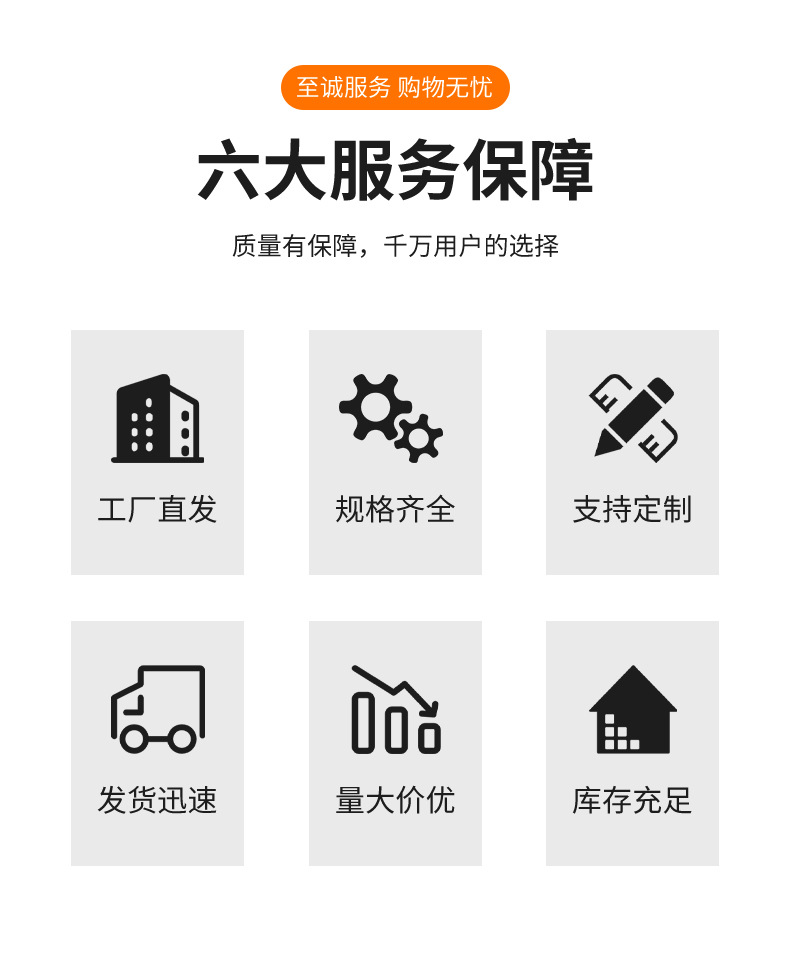 至诚服务 购物无忧

六大服务保障

质量有保障，千万用户的选择

工厂直发

规格齐全

支持定制

发货迅速

量大价优

库存充足