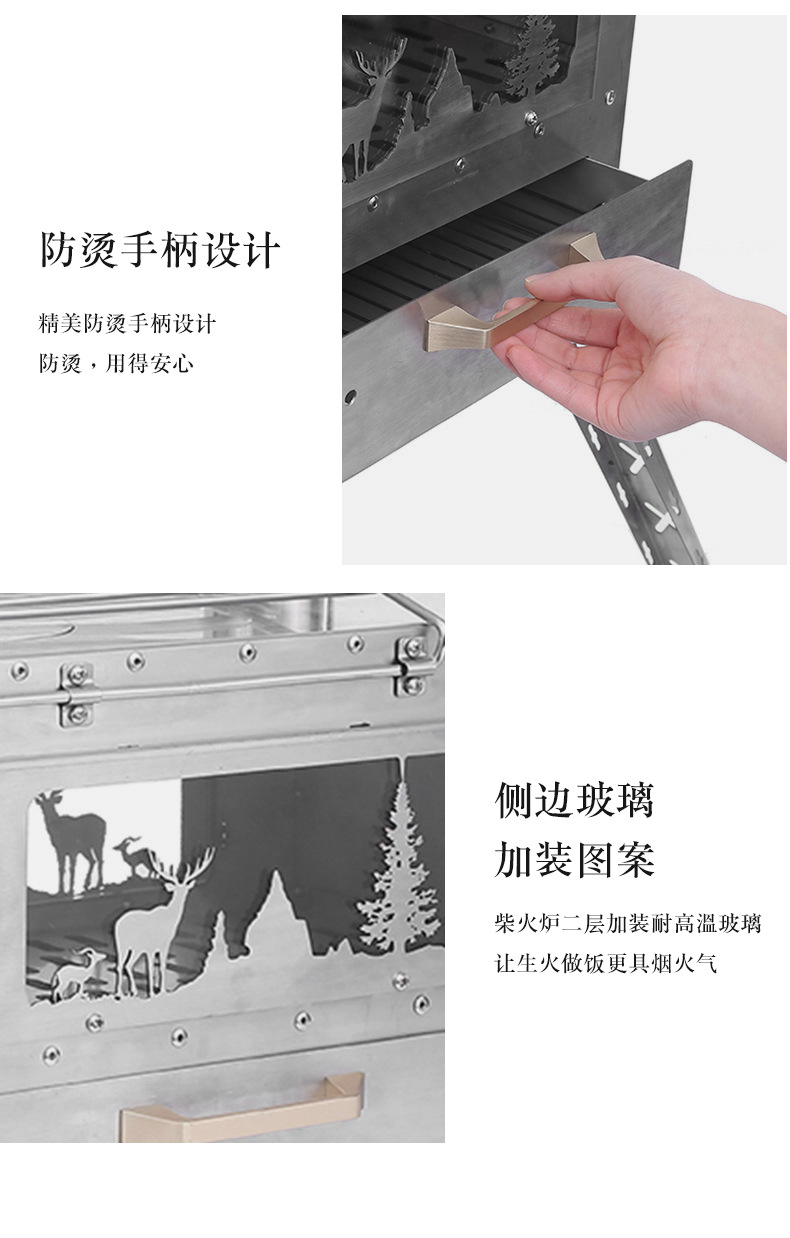 防烫手柄设计

精美防烫手柄设计
防烫，用得安心

侧边玻璃
加装图案

柴火炉二层加装耐高温玻璃
让生火做饭更具烟火气