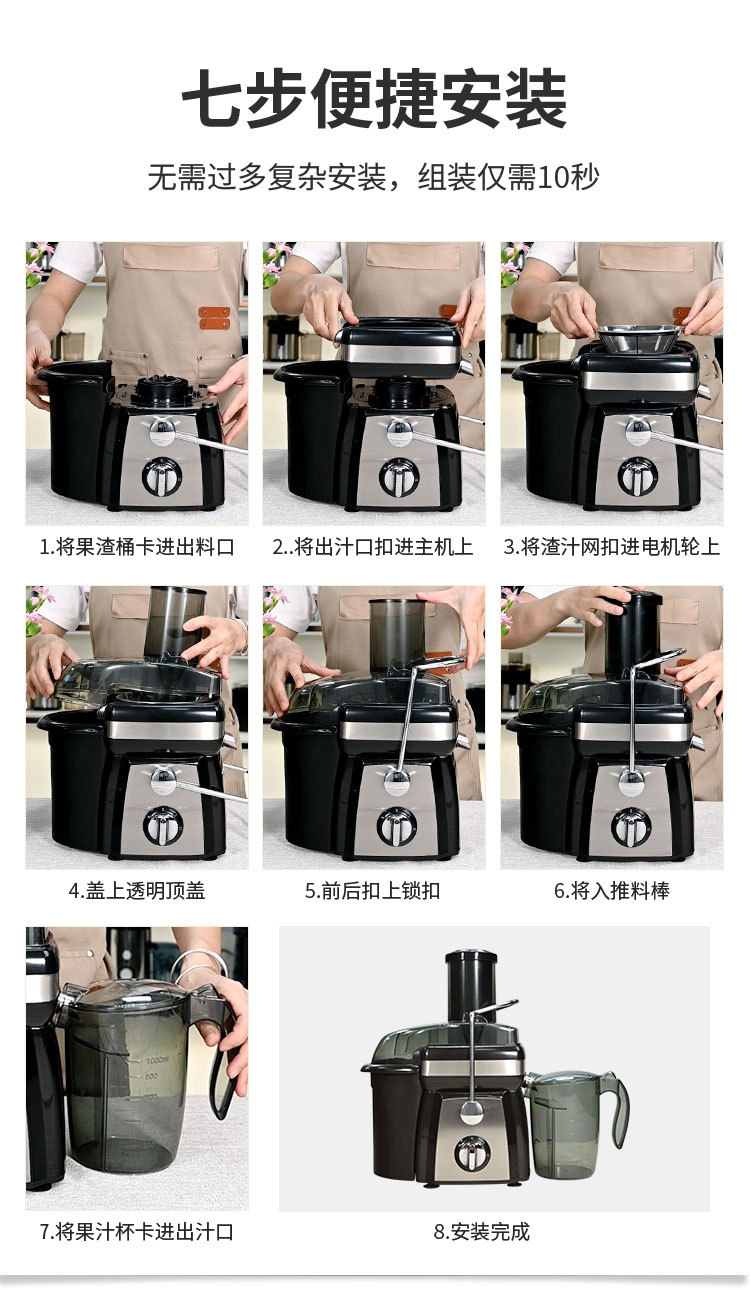 七步便捷安装

无需过多复杂安装，组装仅需10秒

1.将果渣桶卡进出料口

2..将出汁口扣进主机上

3.将渣汁网扣进电机轮上

4.盖上透明顶盖

5.前后扣上锁扣

6.将入推料棒

1000ml
800

7.将果汁杯卡进出汁口

8.安装完成