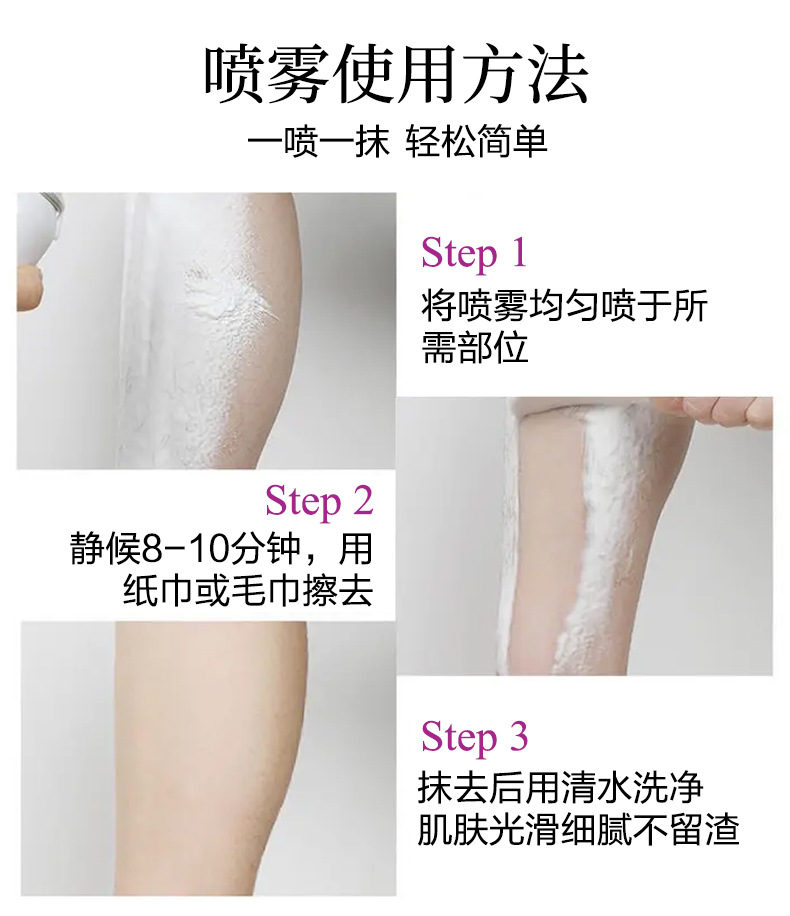 喷雾使用方法
一喷一抹 轻松简单

Step 1
将喷雾均匀喷于所需部位

Step 2
静候8-10分钟，用纸巾或毛巾擦去

Step 3
抹去后用清水洗净
肌肤光滑细腻不留渣