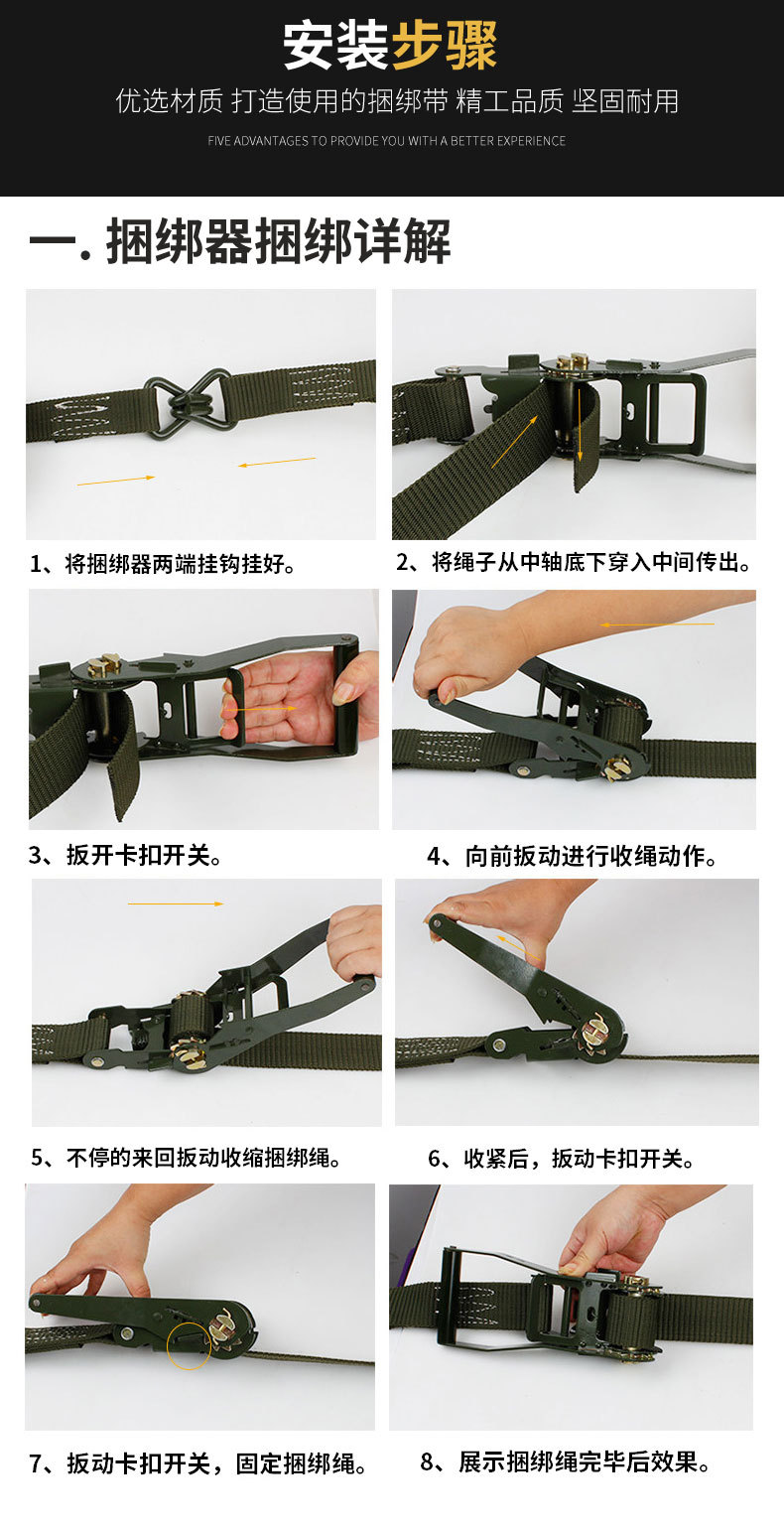 安装步骤

优选材质 打造使用的捆绑带 精工品质 坚固耐用

FIVE ADVANTAGES TO PROVIDE YOU WITH A BETTER EXPERIENCE

一. 捆绑器捆绑详解

1、将捆绑器两端挂钩挂好。

2、将绳子从中轴底下穿入中间传出。

3、扳开卡扣开关。

4、向前扳动进行收绳动作。

5、不停的来回扳动收缩捆绑绳。

6、收紧后，扳动卡扣开关。

7、扳动卡扣开关，固定捆绑绳。

8、展示捆绑绳完毕后效果。