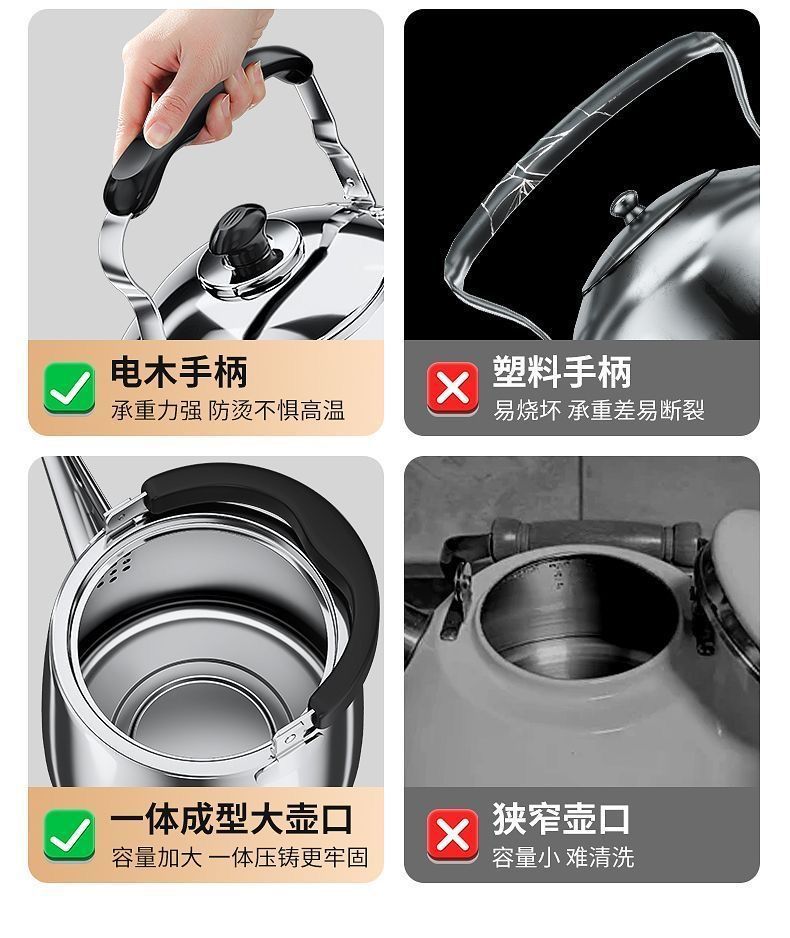 电木手柄
承重力强 防烫不惧高温

塑料手柄
易烧坏 承重差易断裂

一体成型大壶口
容量加大 一体压铸更牢固

狭窄壶口
容量小 难清洗