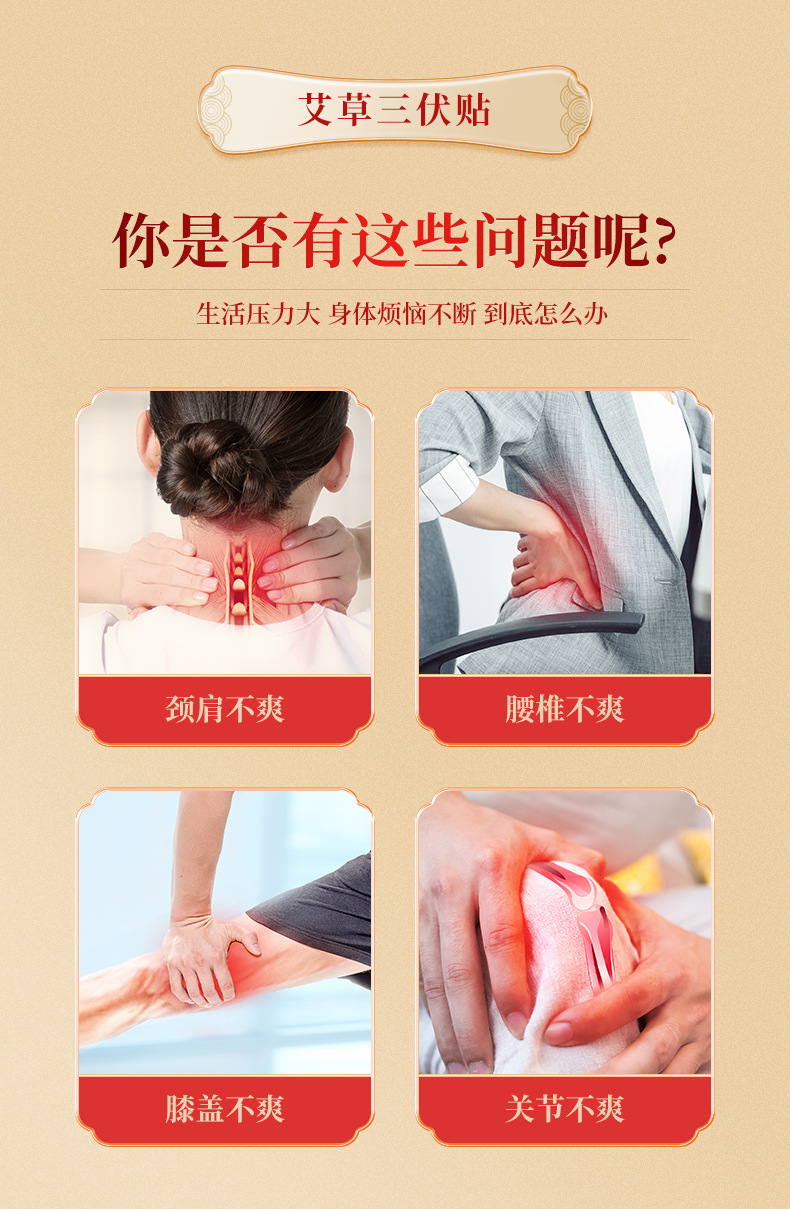 艾草三伏贴

你是否有这些问题呢?

生活压力大 身体烦恼不断 到底怎么办

颈肩不爽

腰椎不爽

膝盖不爽

关节不爽