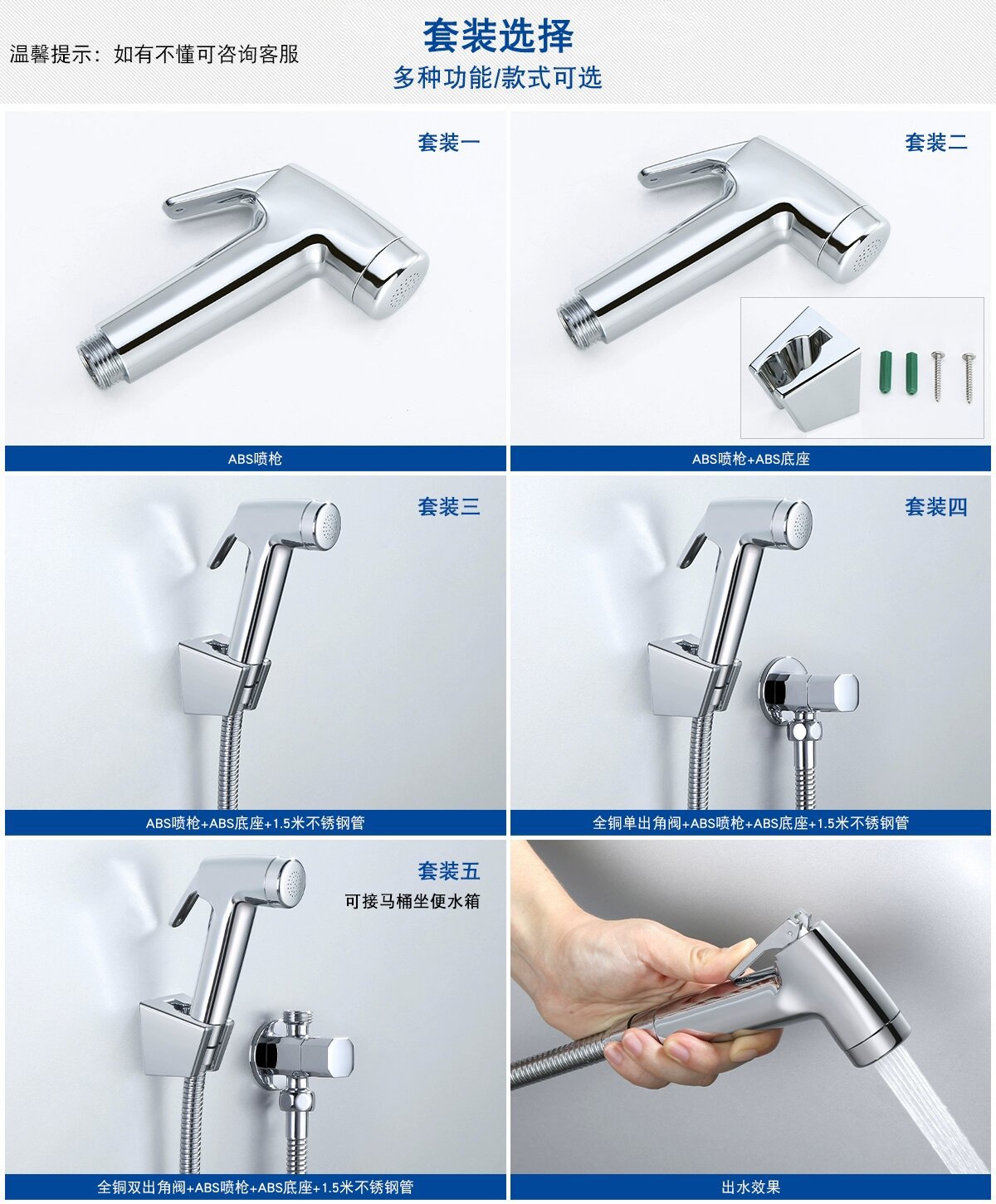 温馨提示：如有不懂可咨询客服

套装选择
多种功能/款式可选

套装一
ABS喷枪

套装二
ABS喷枪+ABS底座

套装三
ABS喷枪+ABS底座+1.5米不锈钢管

套装四
全铜单出角阀+ABS喷枪+ABS底座+1.5米不锈钢管

套装五
可接马桶坐便水箱
全铜双出角阀+ABS喷枪+ABS底座+1.5米不锈钢管

出水效果