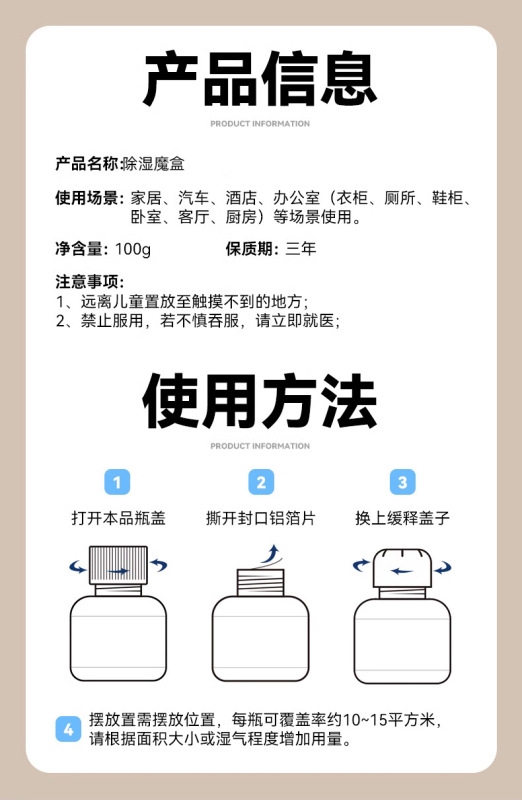 产品信息

PRODUCT INFORMATION

产品名称:除湿魔盒

使用场景：家居、汽车、酒店、办公室（衣柜、厕所、鞋柜、卧室、客厅、厨房）等场景使用。

净含量：100g　　保质期：三年

注意事项：
1、远离儿童置放至触摸不到的地方；
2、禁止服用，若不慎吞服，请立即就医；

使用方法

PRODUCT INFORMATION

1
打开本品瓶盖

2
撕开封口铝箔片

3
换上缓释盖子

4 摆放置需摆放位置，每瓶可覆盖率约10~15平方米，请根据面积大小或湿气程度增加用量。