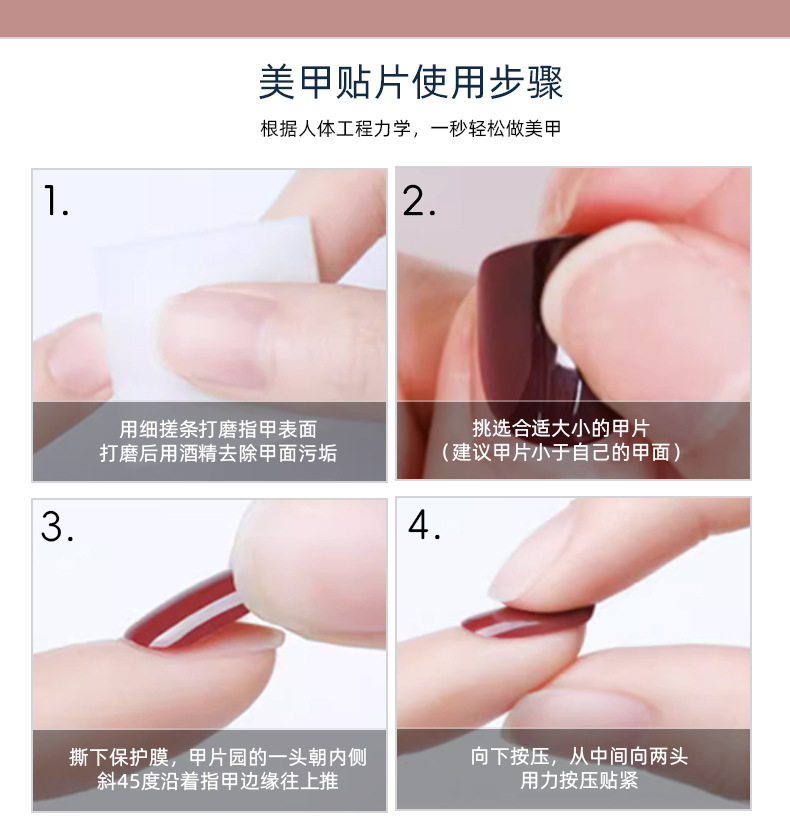 美甲贴片使用步骤

根据人体工程力学，一秒轻松做美甲

1.

用细搓条打磨指甲表面
打磨后用酒精去除甲面污垢

2.

挑选合适大小的甲片
（建议甲片小于自己的甲面）

3.

撕下保护膜，甲片园的一头朝内侧
斜45度沿着指甲边缘往上推

4.

向下按压，从中间向两头
用力按压贴紧