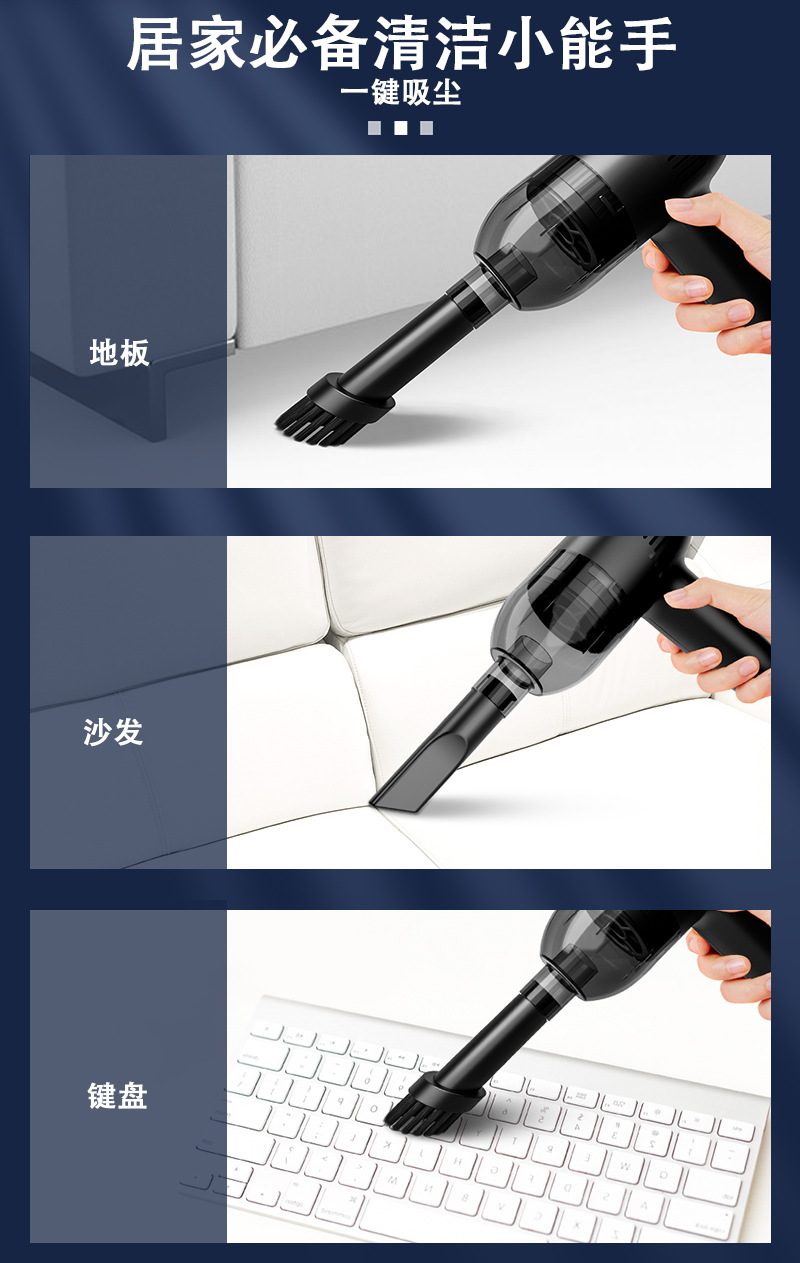 居家必备清洁小能手

一键吸尘

地板

沙发

键盘