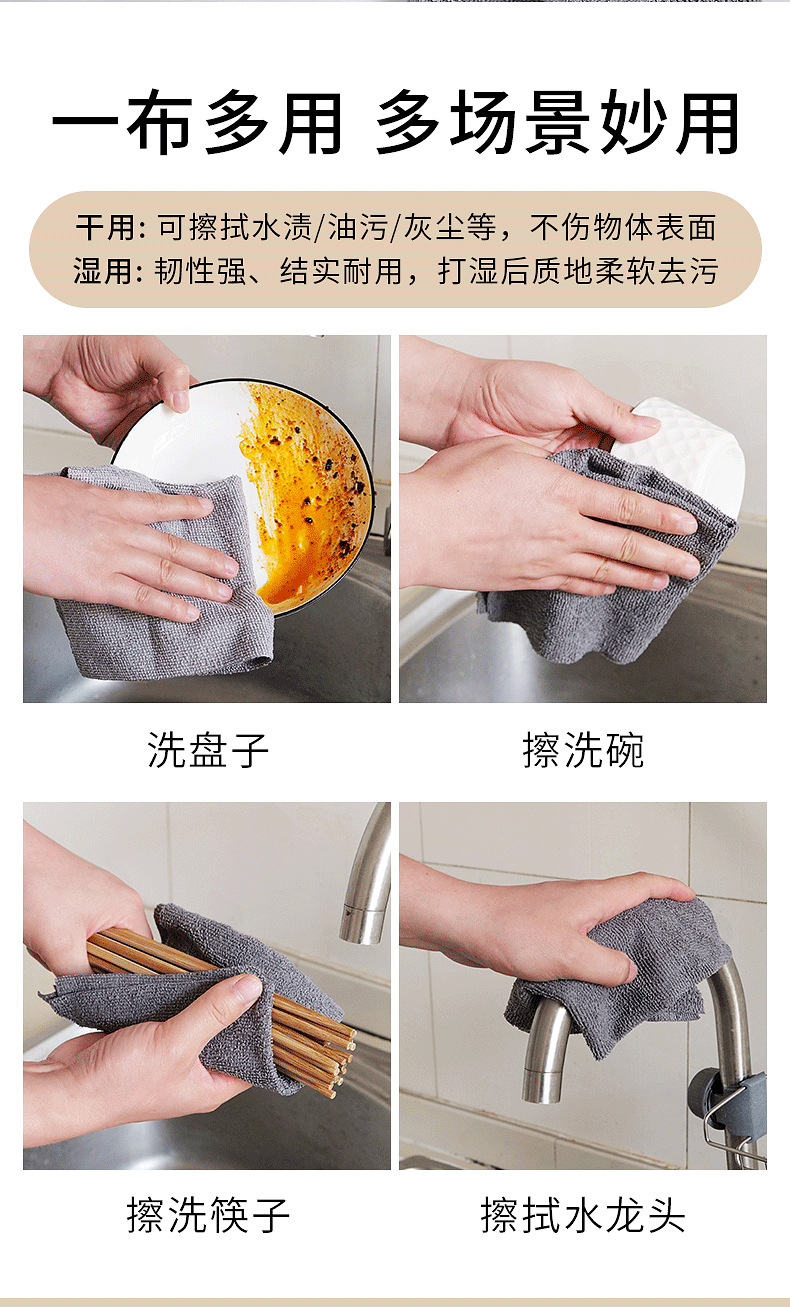 一布多用 多场景妙用

干用: 可擦拭水渍/油污/灰尘等，不伤物体表面
湿用: 韧性强、结实耐用，打湿后质地柔软去污

洗盘子

擦洗碗

擦洗筷子

擦拭水龙头