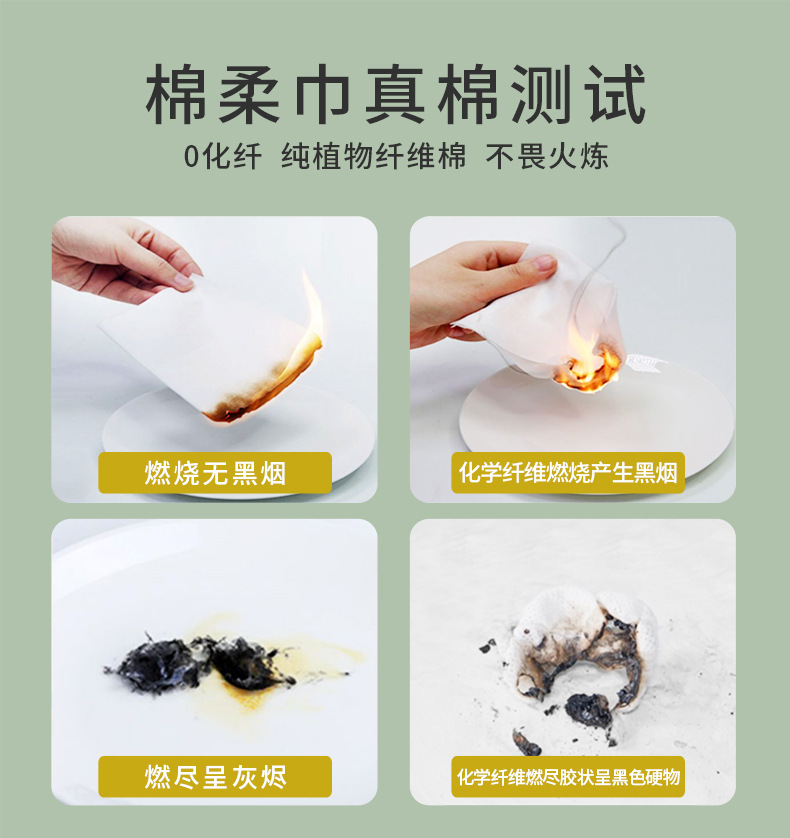 棉柔巾真棉测试

0化纤 纯植物纤维棉 不畏火炼

燃烧无黑烟

化学纤维燃烧产生黑烟

燃尽呈灰烬

化学纤维燃尽胶状呈黑色硬物