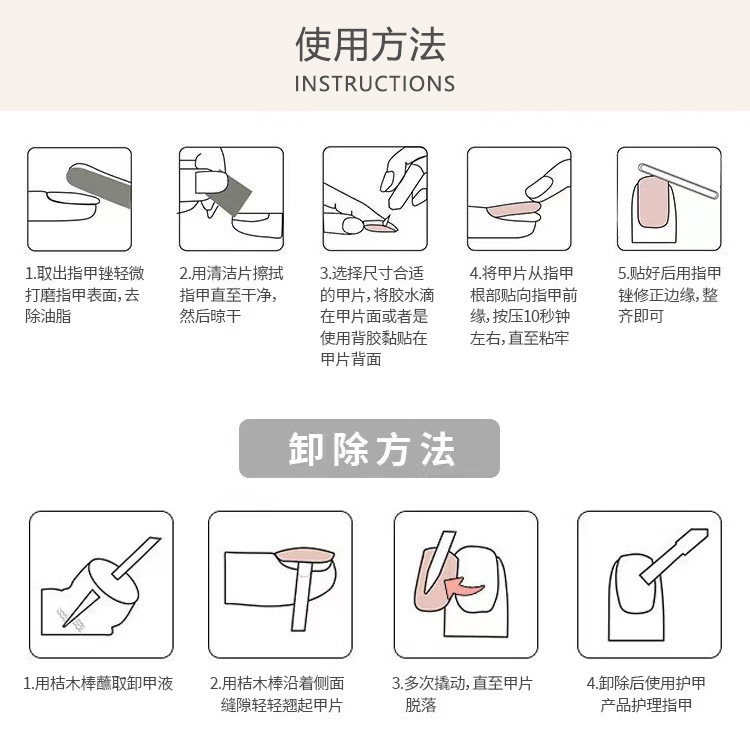 使用方法
INSTRUCTIONS

1.取出指甲锉轻微打磨指甲表面,去除油脂

2.用清洁片擦拭指甲直至干净,然后晾干

3.选择尺寸合适的甲片,将胶水滴在甲片面或者是使用背胶黏贴在甲片背面

4.将甲片从指甲根部贴向指甲前缘,按压10秒钟左右,直至粘牢

5.贴好后用指甲锉修正边缘,整齐即可

卸除方法

1.用桔木棒蘸取卸甲液

2.用桔木棒沿着侧面缝隙轻轻翘起甲片

3.多次撬动,直至甲片脱落

4.卸除后使用护甲产品护理指甲