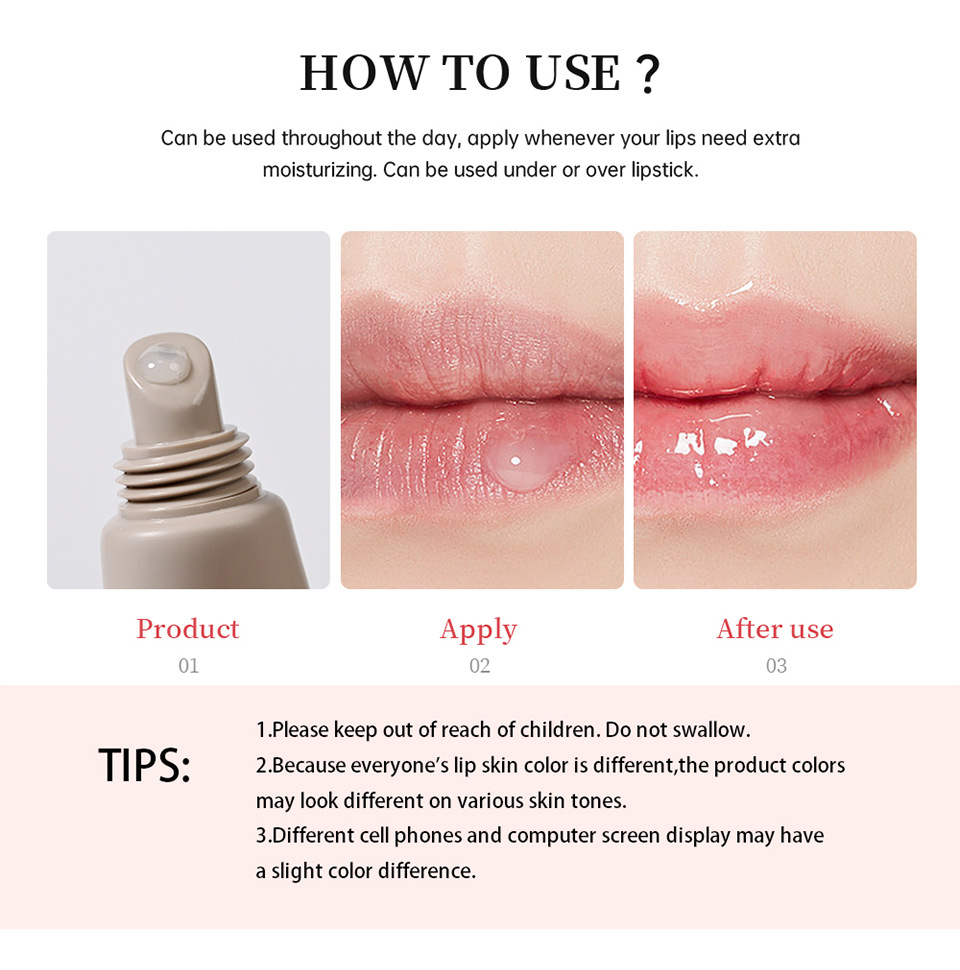 HOW TO USE ?

Can be used throughout the day, apply whenever your lips need extra moisturizing. Can be used under or over lipstick.

Product
01

Apply
02

After use
03

TIPS:

1.Please keep out of reach of children. Do not swallow.
2.Because everyone's lip skin color is different,the product colors may look different on various skin tones.
3.Different cell phones and computer screen display may have a slight color difference.