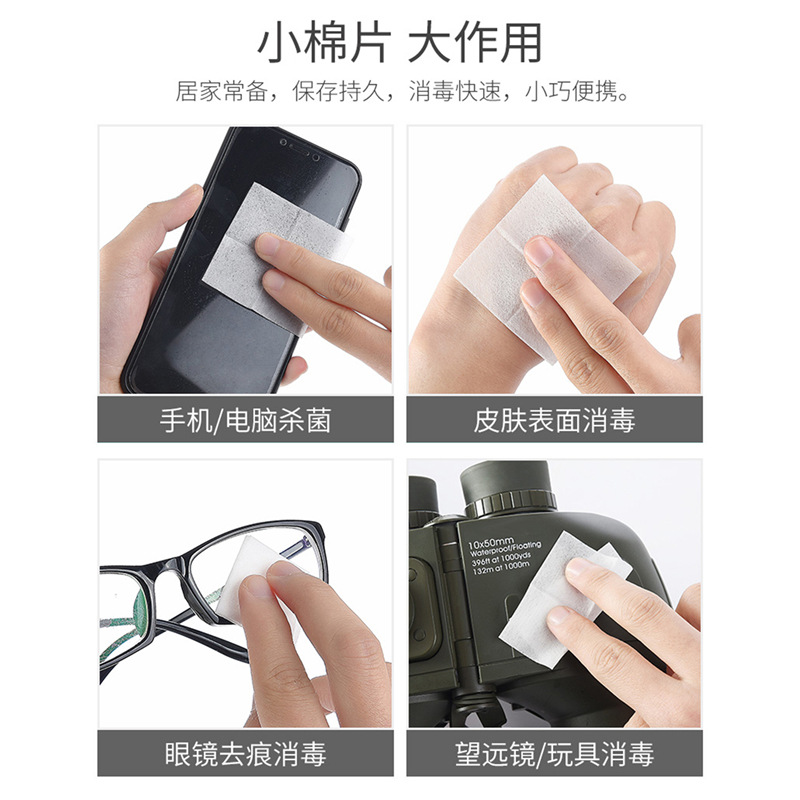 小棉片 大作用

居家常备，保存持久，消毒快速，小巧便携。

手机/电脑杀菌

皮肤表面消毒

眼镜去痕消毒

10x50mm
Waterproof/Floating
396ft at 1000yds
132m at 1000m

望远镜/玩具消毒