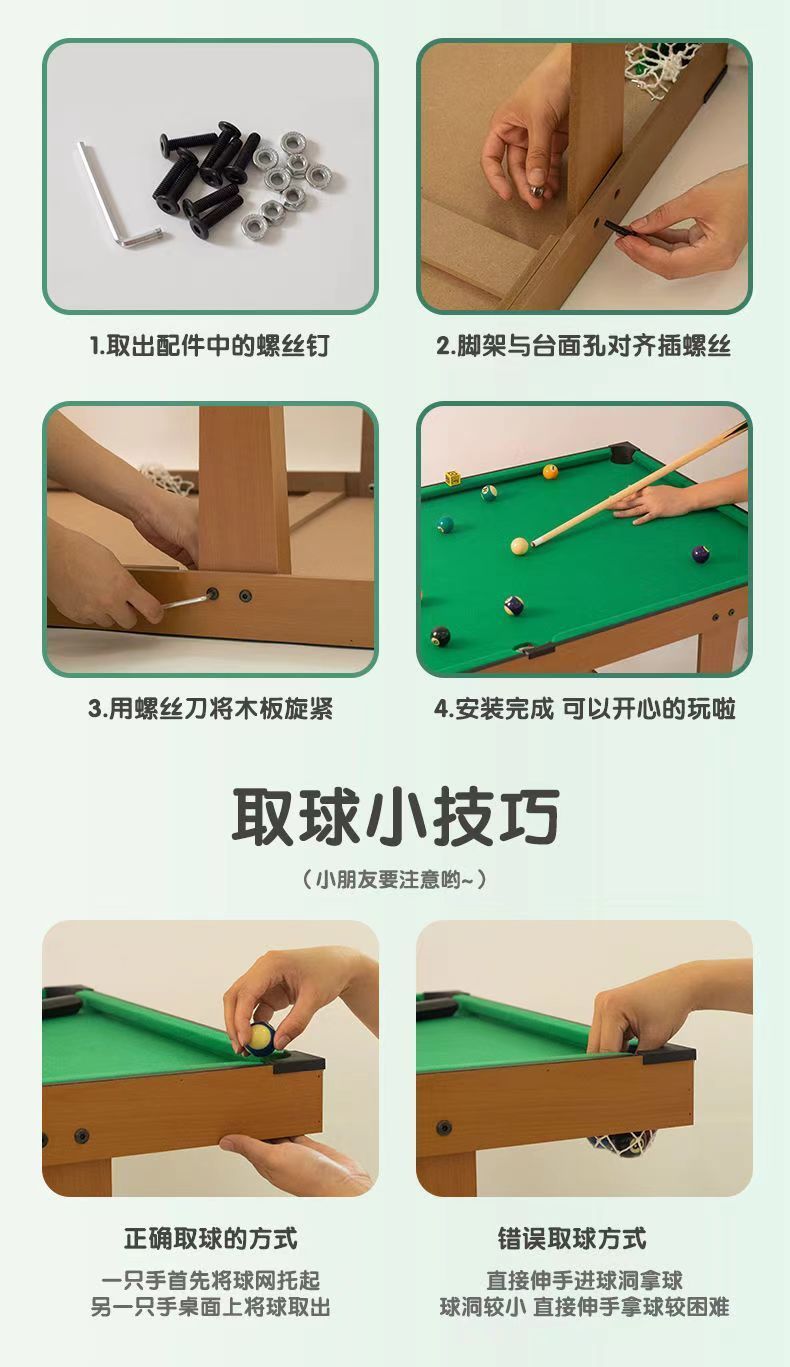 1.取出配件中的螺丝钉

2.脚架与台面孔对齐插螺丝

3.用螺丝刀将木板旋紧

4.安装完成 可以开心的玩啦

取球小技巧

（小朋友要注意哟~）

正确取球的方式

一只手首先将球网托起
另一只手桌面上将球取出

错误取球方式

直接伸手进球洞拿球
球洞较小 直接伸手拿球较困难