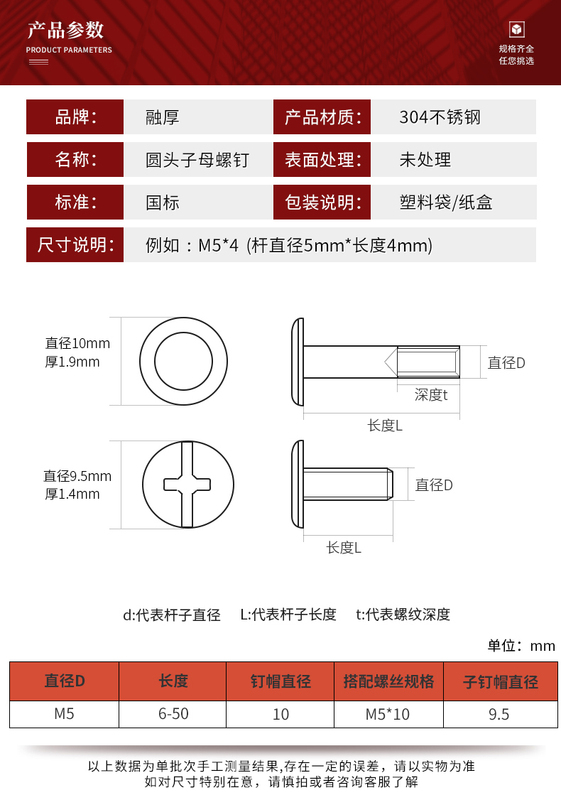 产品参数
PRODUCT PARAMETERS

规格齐全
任您挑选

| 品牌: | 融厚 | 产品材质: | 304不锈钢 |
|---|---|---|---|
| 名称: | 圆头子母螺钉 | 表面处理: | 未处理 |
| 标准: | 国标 | 包装说明: | 塑料袋/纸盒 |
| 尺寸说明: | 例如：M5*4 (杆直径5mm*长度4mm) | | |

直径10mm
厚1.9mm

直径D
深度t
长度L

直径9.5mm
厚1.4mm

直径D
长度L

d:代表杆子直径　L:代表杆子长度　t:代表螺纹深度

单位：mm

| 直径D | 长度 | 钉帽直径 | 搭配螺丝规格 | 子钉帽直径 |
|---|---|---|---|---|
| M5 | 6-50 | 10 | M5*10 | 9.5 |

以上数据为单批次手工测量结果,存在一定的误差，请以实物为准
如对尺寸特别在意，请慎拍或者咨询客服了解