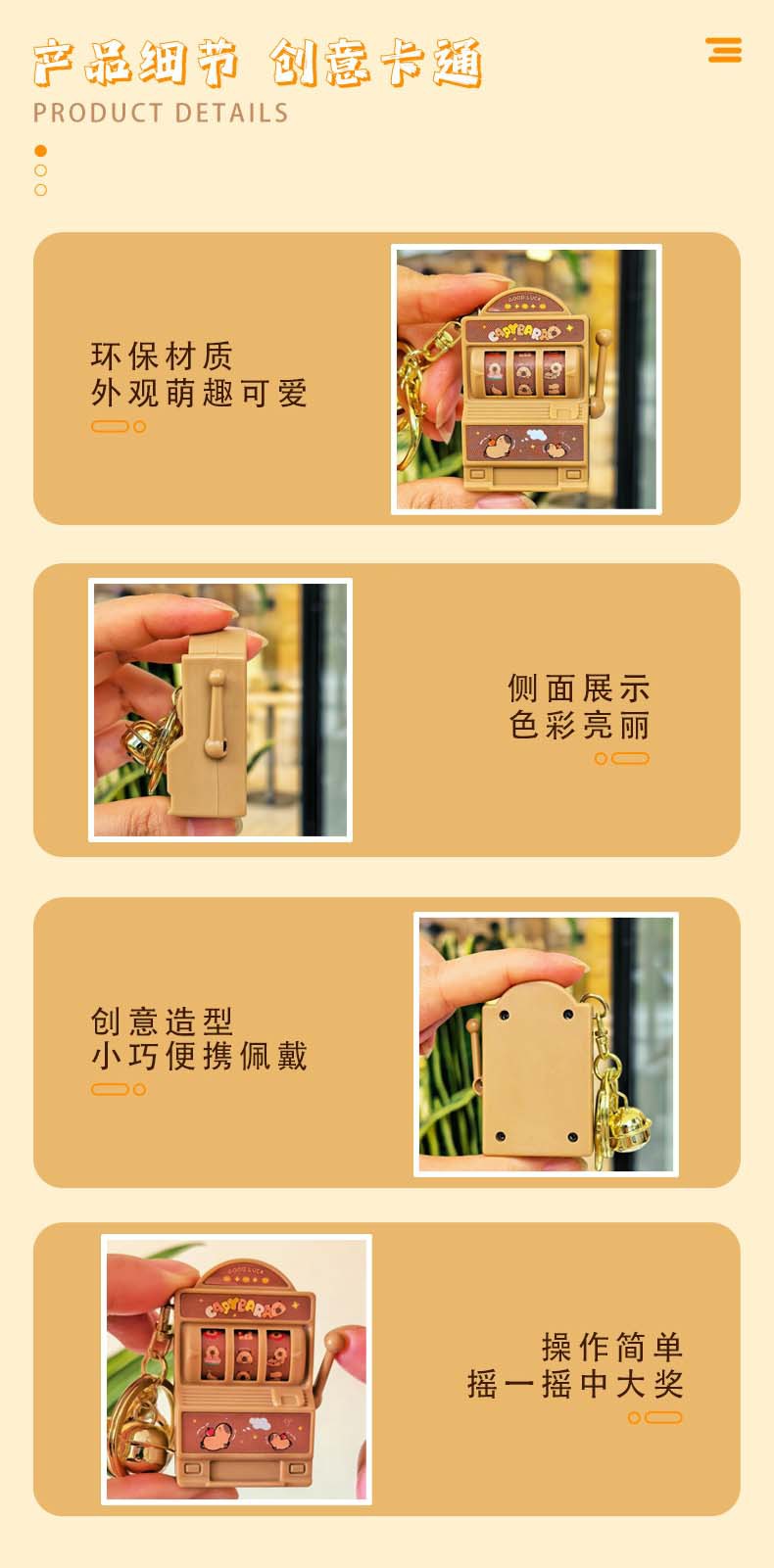 产品细节 创意卡通
PRODUCT DETAILS

环保材质
外观萌趣可爱

GOOD LUCK
CAPYBARA

侧面展示
色彩亮丽

创意造型
小巧便携佩戴

GOOD LUCK
CAPYBARA

操作简单
摇一摇中大奖