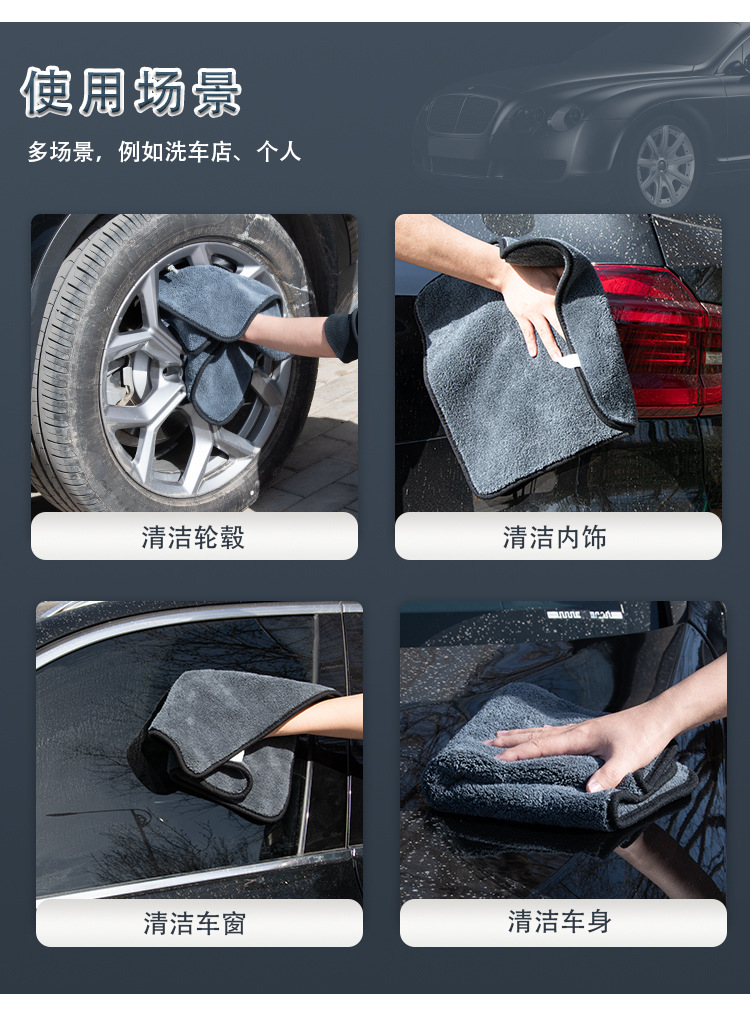 使用场景

多场景，例如洗车店、个人

清洁轮毂

清洁内饰

清洁车窗

清洁车身