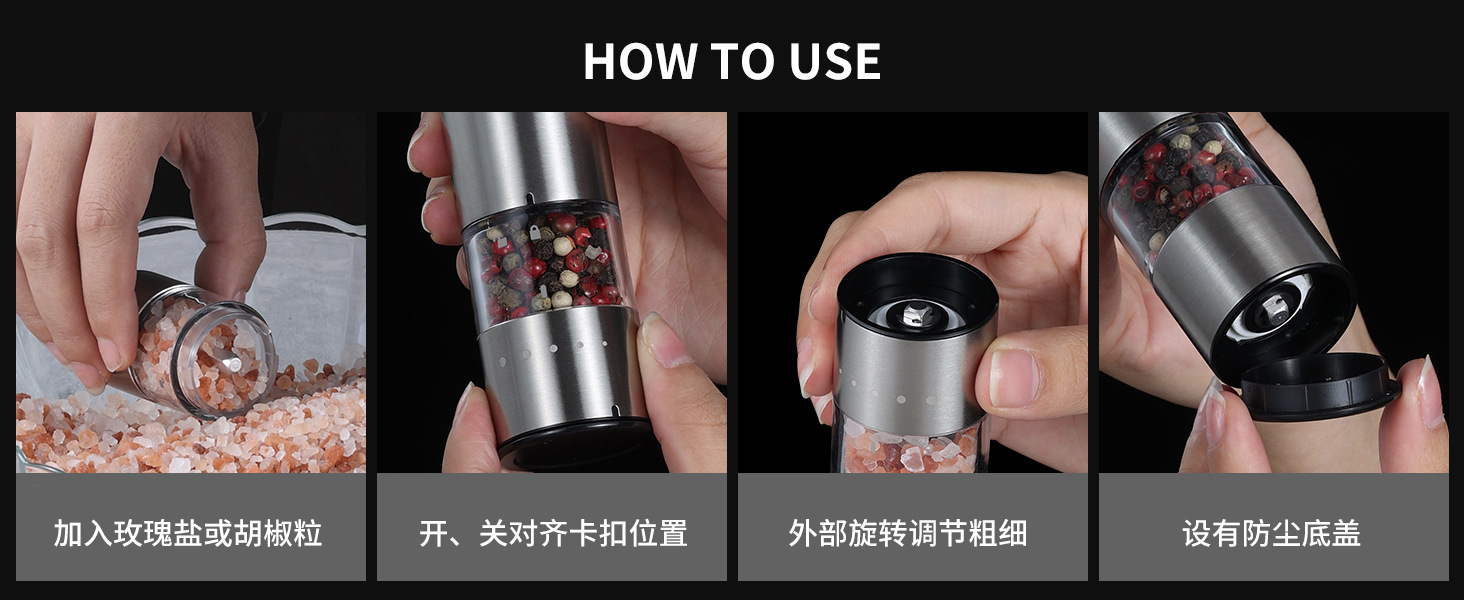 HOW TO USE

加入玫瑰盐或胡椒粒

开、关对齐卡扣位置

外部旋转调节粗细

设有防尘底盖